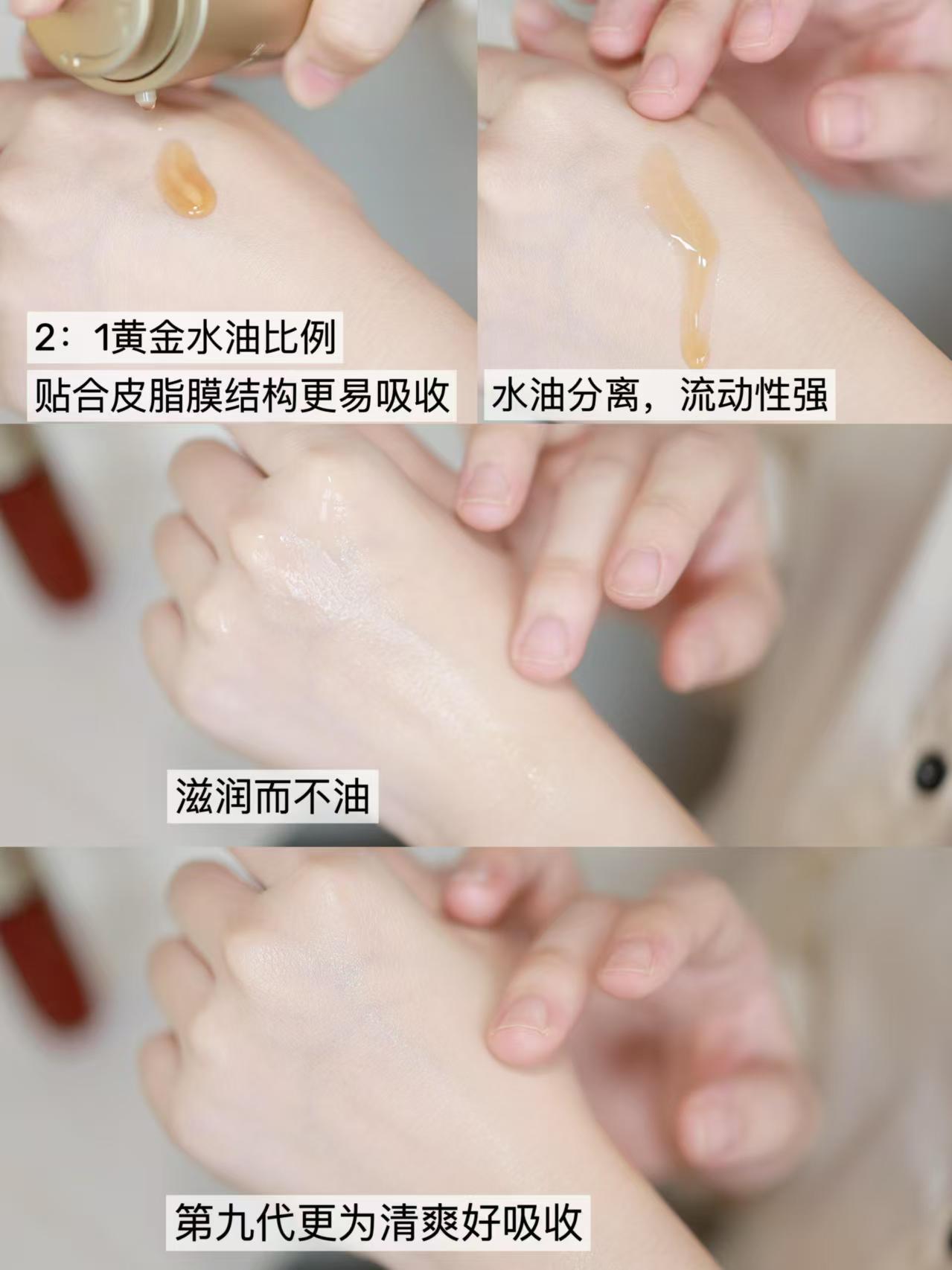 2：1黄金水油比例
贴合皮脂膜结构更易吸收

水油分离，流动性强

滋润而不油

第九代更为清爽好吸收