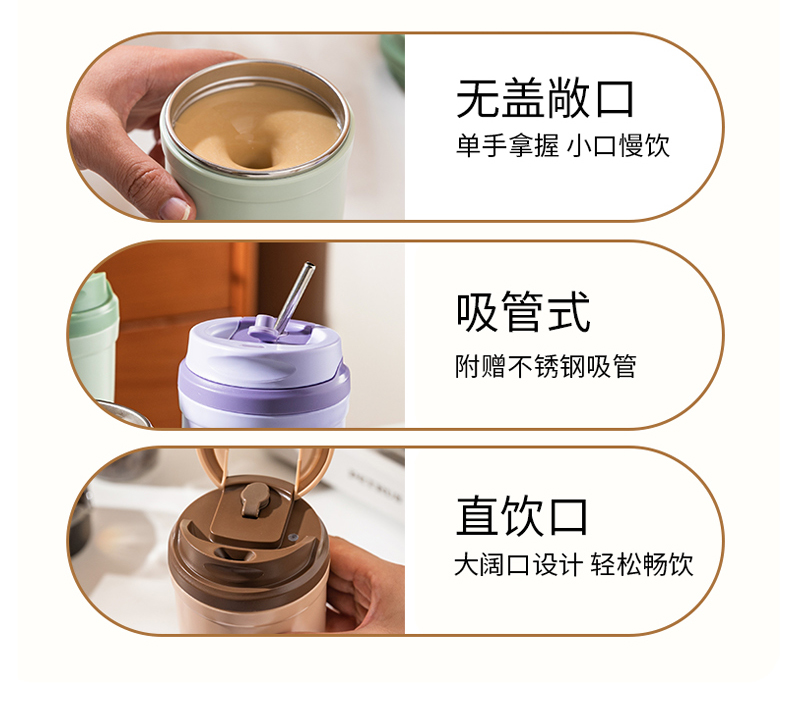 无盖敞口
单手拿握 小口慢饮

吸管式
附赠不锈钢吸管

直饮口
大阔口设计 轻松畅饮