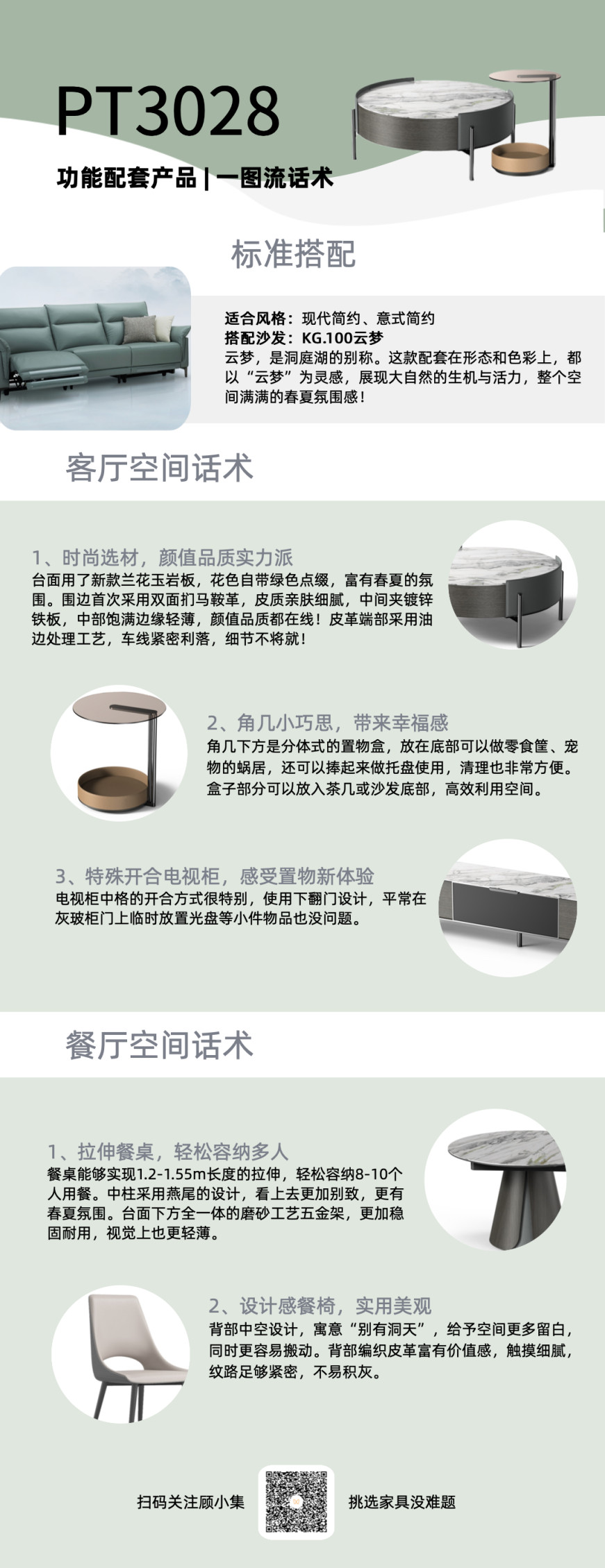 PT3028

功能配套产品 | 一图流话术

标准搭配

适合风格：现代简约、意式简约
搭配沙发：KG.100云梦
云梦，是洞庭湖的别称。这款配套在形态和色彩上，都以“云梦”为灵感，展现大自然的生机与活力，整个空间满满的春夏氛围感！

客厅空间话术

1、时尚选材，颜值品质实力派
台面用了新款兰花玉岩板，花色自带绿色点缀，富有春夏的氛围。围边首次采用双面扪马鞍革，皮质亲肤细腻，中间夹镀锌铁板，中部饱满边缘轻薄，颜值品质都在线！皮革端部采用油边处理工艺，车线紧密利落，细节不将就！

2、角几小巧思，带来幸福感
角几下方是分体式的置物盒，放在底部可以做零食筐、宠物的蜗居，还可以捧起来做托盘使用，清理也非常方便。盒子部分可以放入茶几或沙发底部，高效利用空间。

3、特殊开合电视柜，感受置物新体验
电视柜中格的开合方式很特别，使用下翻门设计，平常在灰玻柜门上临时放置光盘等小件物品也没问题。

餐厅空间话术

1、拉伸餐桌，轻松容纳多人
餐桌能够实现1.2-1.55m长度的拉伸，轻松容纳8-10个人用餐。中柱采用燕尾的设计，看上去更加别致，更有春夏氛围。台面下方全一体的磨砂工艺五金架，更加稳固耐用，视觉上也更轻薄。

2、设计感餐椅，实用美观
背部中空设计，寓意“别有洞天”，给予空间更多留白，同时更容易搬动。背部编织皮革富有价值感，触摸细腻，纹路足够紧密，不易积灰。

扫码关注顾小集

挑选家具没难题