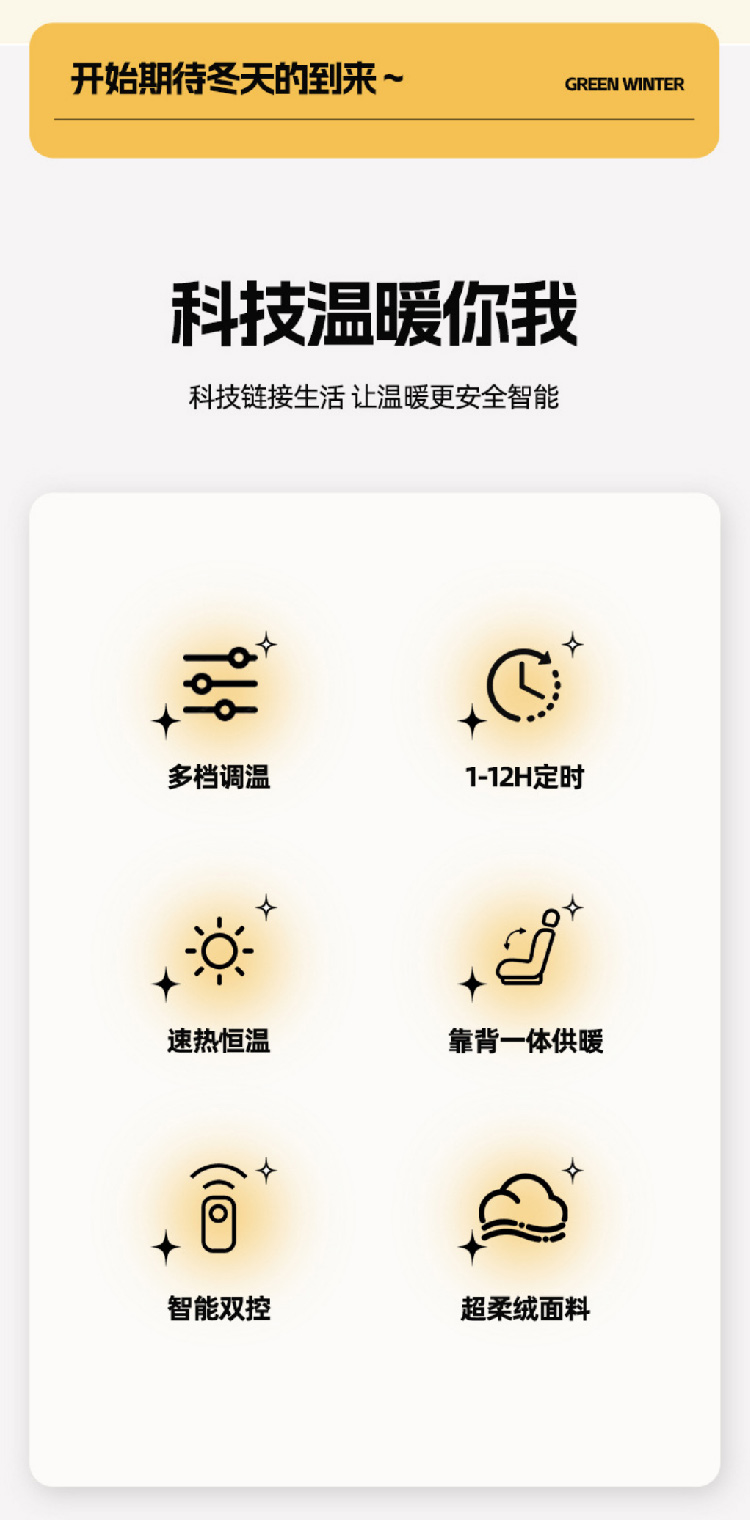 开始期待冬天的到来~

GREEN WINTER

科技温暖你我

科技链接生活 让温暖更安全智能

多档调温

1-12H定时

速热恒温

靠背一体供暖

智能双控

超柔绒面料