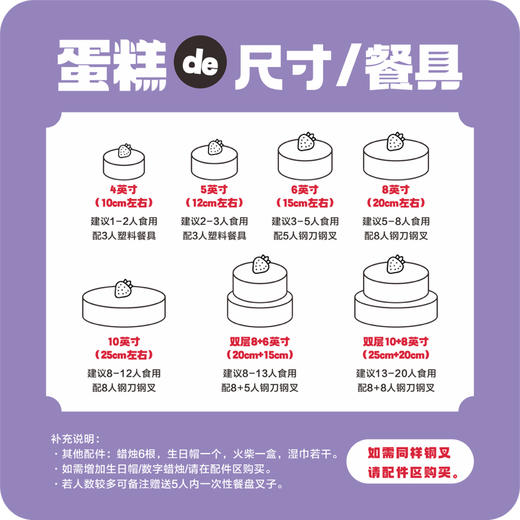 蛋糕 de 尺寸/餐具

4英寸
（10cm左右）
建议1-2人食用
配3人塑料餐具

5英寸
（12cm左右）
建议2-3人食用
配3人塑料餐具

6英寸
（15cm左右）
建议3-5人食用
配5人钢刀钢叉

8英寸
（20cm左右）
建议5-8人食用
配8人钢刀钢叉

10英寸
（25cm左右）
建议8-12人食用
配8人钢刀钢叉

双层8+6英寸
（20cm+15cm）
建议8-13人食用
配8+5人钢刀钢叉

双层10+8英寸
（25cm+20cm）
建议13-20人食用
配8+8人钢刀钢叉

补充说明：
· 其他配件：蜡烛6根，生日帽一个，火柴一盒，湿巾若干。
· 如需增加生日帽/数字蜡烛/请在配件区购买。
· 若人数较多可备注赠送5人内一次性餐盘叉子。

如需同样钢叉
请配件区购买。