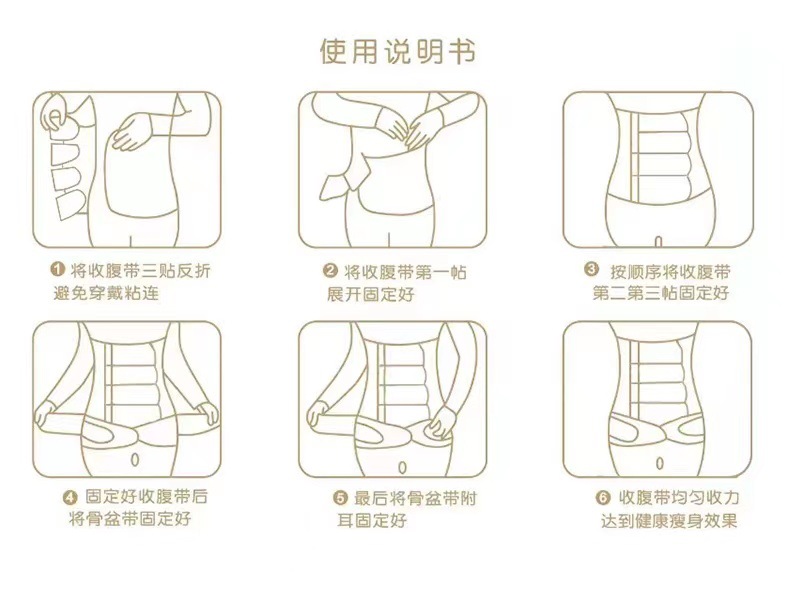 使用说明书

❶ 将收腹带三贴反折避免穿戴粘连

❷ 将收腹带第一帖展开固定好

❸ 按顺序将收腹带第二第三帖固定好

❹ 固定好收腹带后将骨盆带固定好

❺ 最后将骨盆带附耳固定好

❻ 收腹带均匀收力达到健康瘦身效果