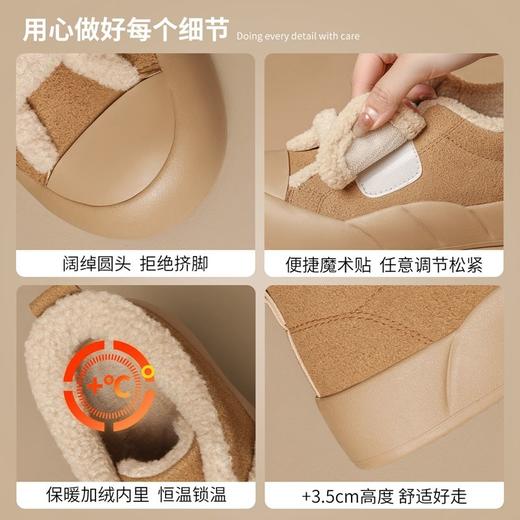 用心做好每个细节 Doing every detail with care

阔绰圆头 拒绝挤脚

便捷魔术贴 任意调节松紧

+°C

保暖加绒内里 恒温锁温

+3.5cm高度 舒适好走