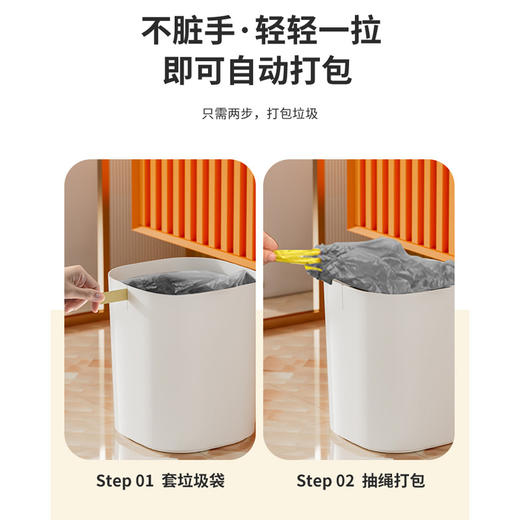 不脏手·轻轻一拉
即可自动打包

只需两步，打包垃圾

Step 01 套垃圾袋

Step 02 抽绳打包