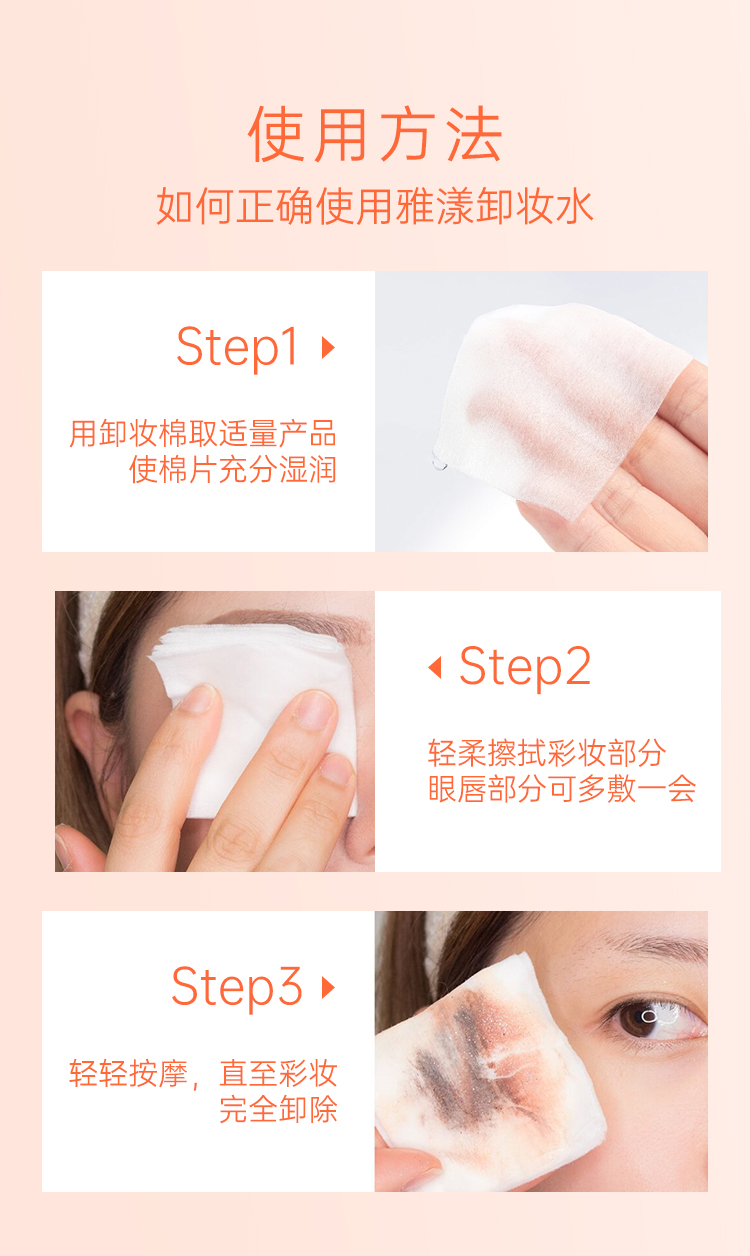 使用方法
如何正确使用雅漾卸妆水

Step1

用卸妆棉取适量产品
使棉片充分湿润

Step2

轻柔擦拭彩妆部分
眼唇部分可多敷一会

Step3

轻轻按摩，直至彩妆
完全卸除