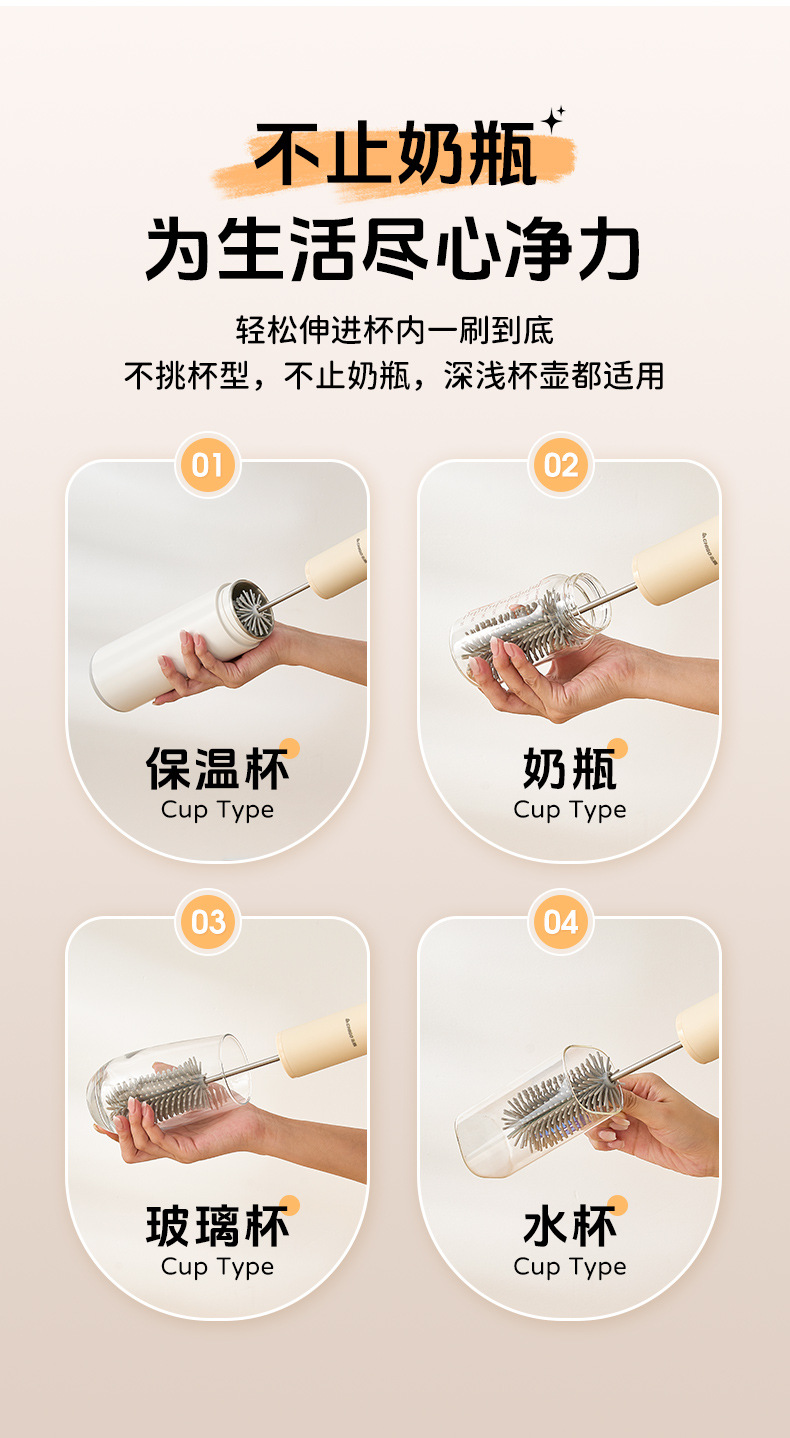 不止奶瓶
为生活尽心净力

轻松伸进杯内一刷到底
不挑杯型，不止奶瓶，深浅杯壶都适用

01
保温杯
Cup Type

02
奶瓶
Cup Type

03
玻璃杯
Cup Type

04
水杯
Cup Type