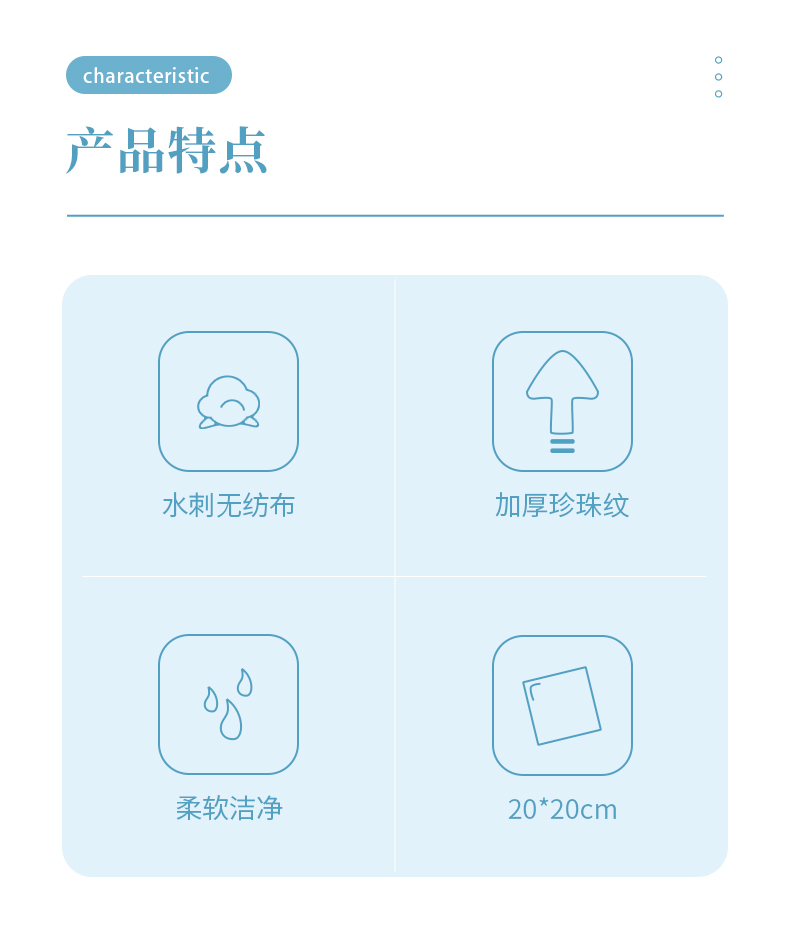 characteristic

产品特点

水刺无纺布

加厚珍珠纹

柔软洁净

20*20cm