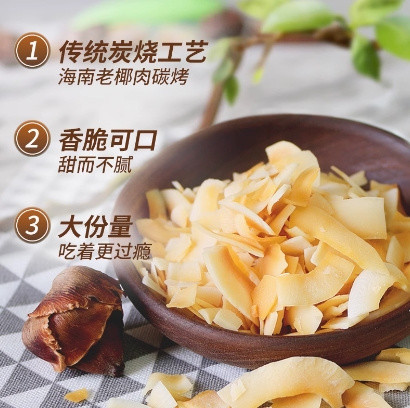 1
传统炭烧工艺
海南老椰肉碳烤

2
香脆可口
甜而不腻

3
大份量
吃着更过瘾