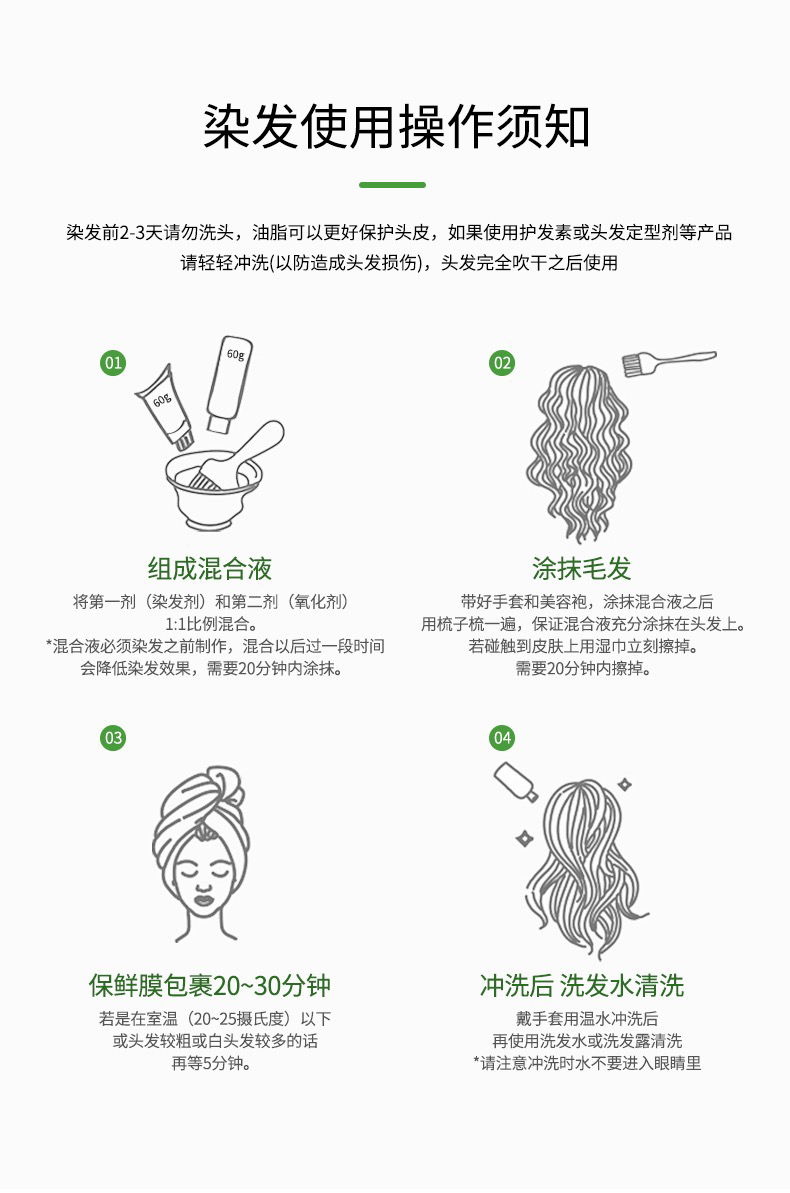 染发使用操作须知

染发前2-3天请勿洗头，油脂可以更好保护头皮，如果使用护发素或头发定型剂等产品请轻轻冲洗(以防造成头发损伤)，头发完全吹干之后使用

01

60g

60g

组成混合液

将第一剂（染发剂）和第二剂（氧化剂）1:1比例混合。
*混合液必须染发之前制作，混合以后过一段时间会降低染发效果，需要20分钟内涂抹。

02

涂抹毛发

带好手套和美容袍，涂抹混合液之后用梳子梳一遍，保证混合液充分涂抹在头发上。若碰触到皮肤上用湿巾立刻擦掉。需要20分钟内擦掉。

03

保鲜膜包裹20~30分钟

若是在室温（20~25摄氏度）以下或头发较粗或白头发较多的话再等5分钟。

04

冲洗后 洗发水清洗

戴手套用温水冲洗后再使用洗发水或洗发露清洗
*请注意冲洗时水不要进入眼睛里