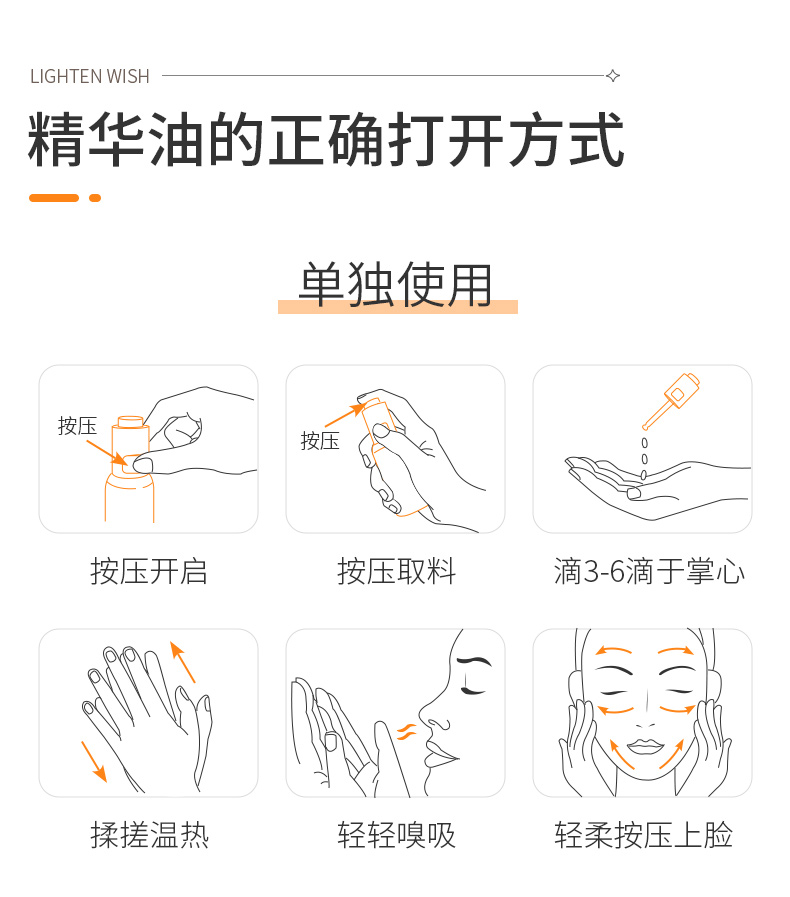 LIGHTEN WISH

精华油的正确打开方式

单独使用

按压

按压开启

按压

按压取料

滴3-6滴于掌心

揉搓温热

轻轻嗅吸

轻柔按压上脸