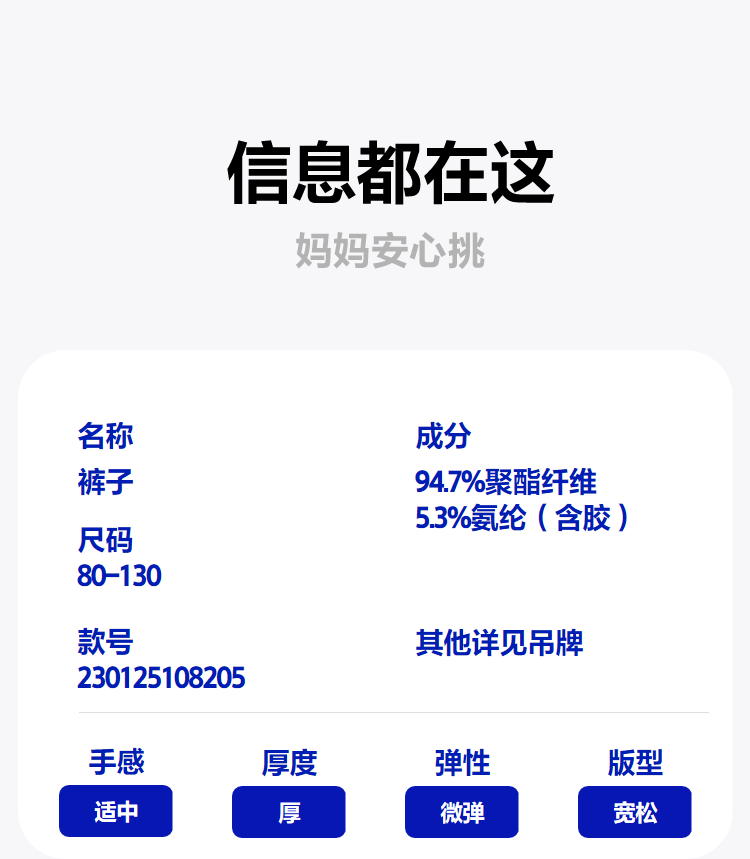 信息都在这

妈妈安心挑

名称
裤子

尺码
80-130

款号
230125108205

成分
94.7%聚酯纤维
5.3%氨纶（含胶）

其他详见吊牌

手感
适中

厚度
厚

弹性
微弹

版型
宽松