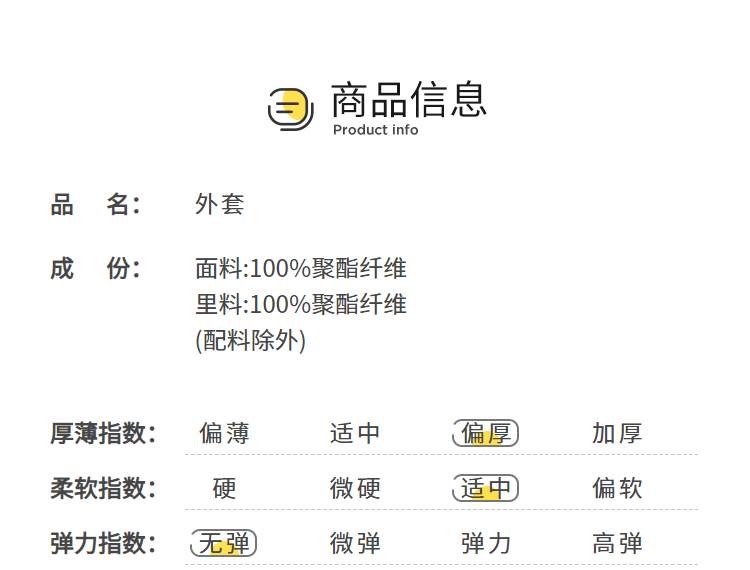 商品信息
Product info

品 名: 外套

成 份: 面料:100%聚酯纤维
里料:100%聚酯纤维
(配料除外)

厚薄指数: 偏薄 适中 偏厚 加厚

柔软指数: 硬 微硬 适中 偏软

弹力指数: 无弹 微弹 弹力 高弹