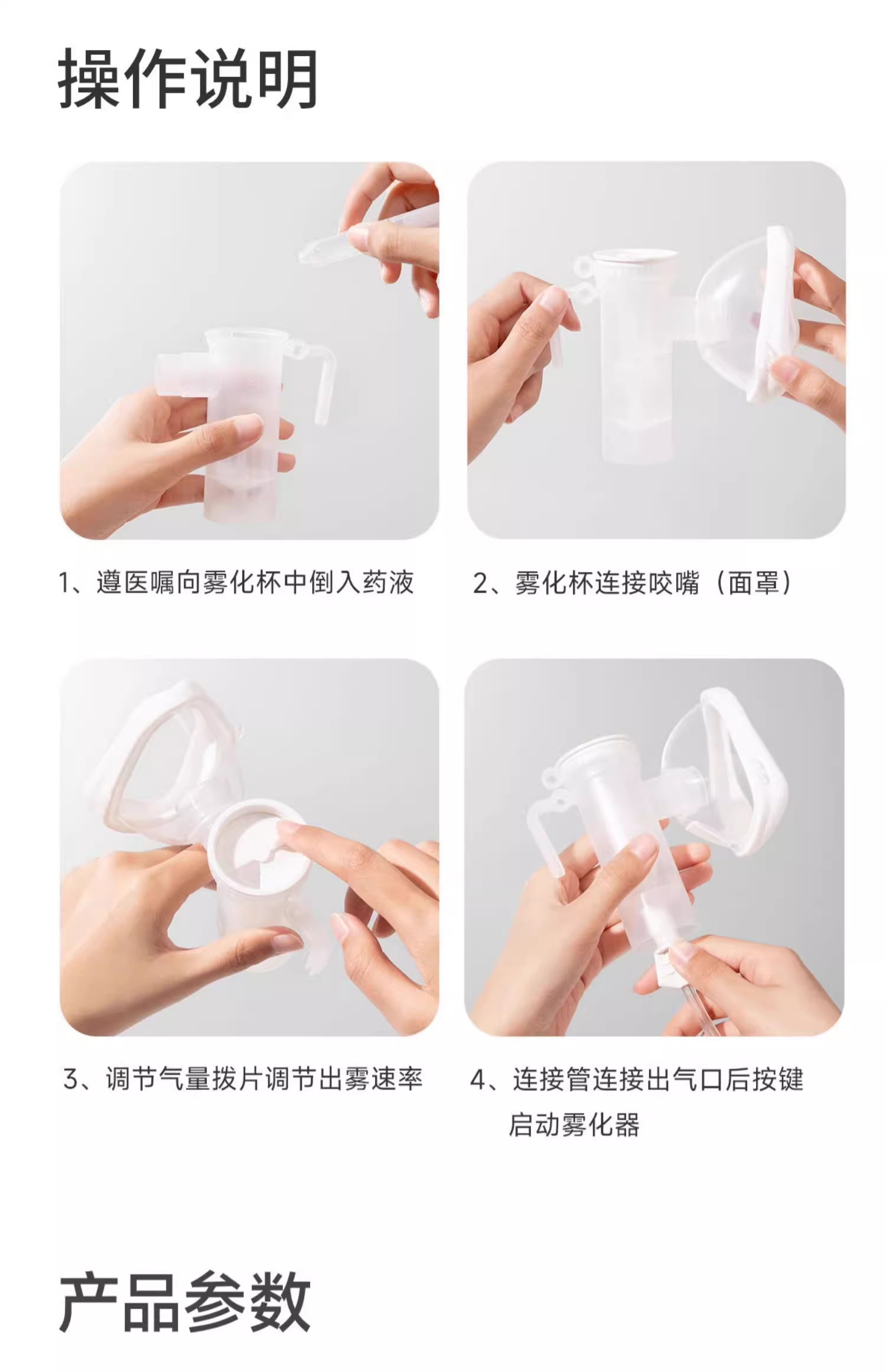 操作说明

1、遵医嘱向雾化杯中倒入药液

2、雾化杯连接咬嘴（面罩）

3、调节气量拨片调节出雾速率

4、连接管连接出气口后按键启动雾化器

产品参数