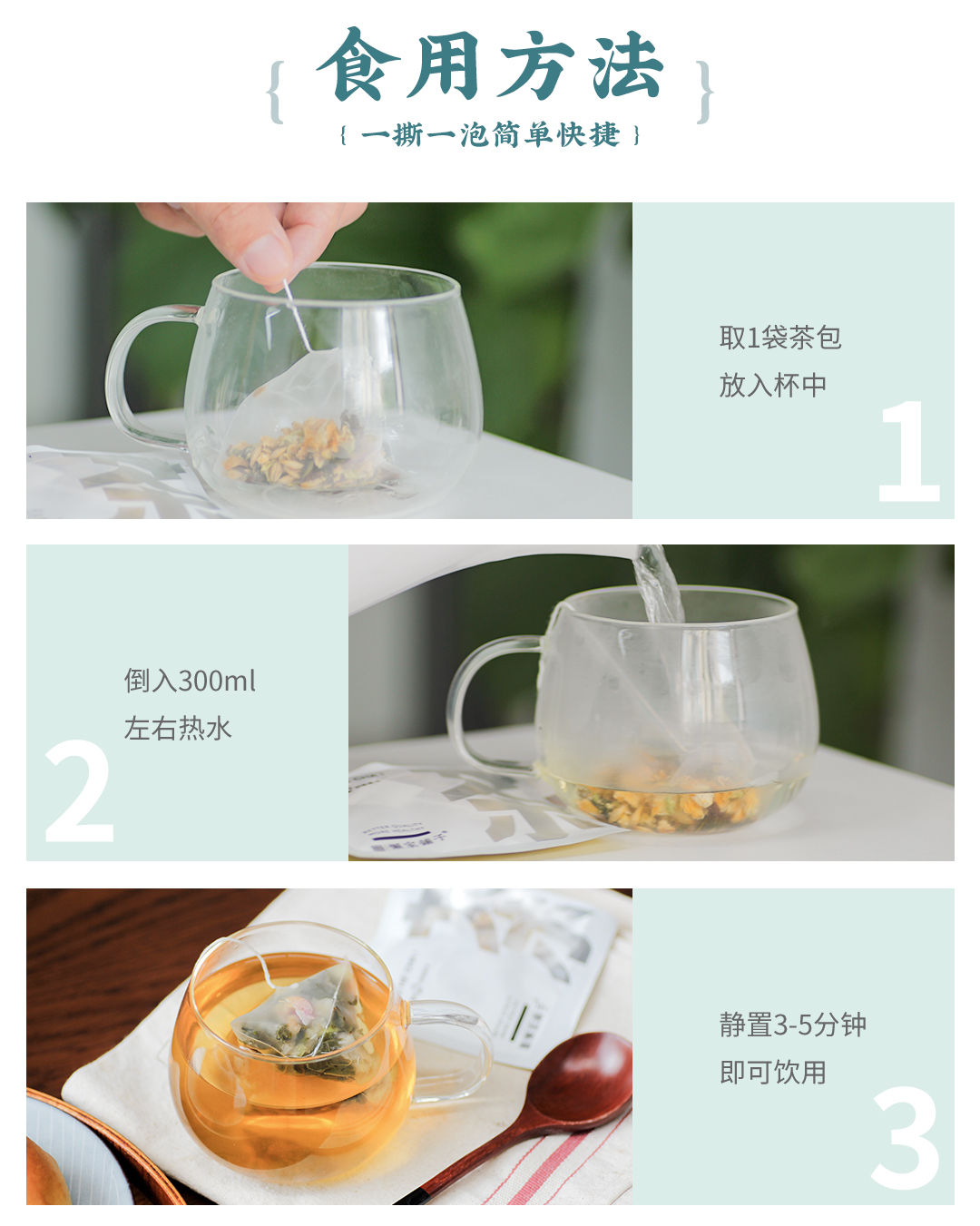 { 食用方法 }

{ 一撕一泡简单快捷 }

取1袋茶包
放入杯中

1

倒入300ml
左右热水

2

静置3-5分钟
即可饮用

3