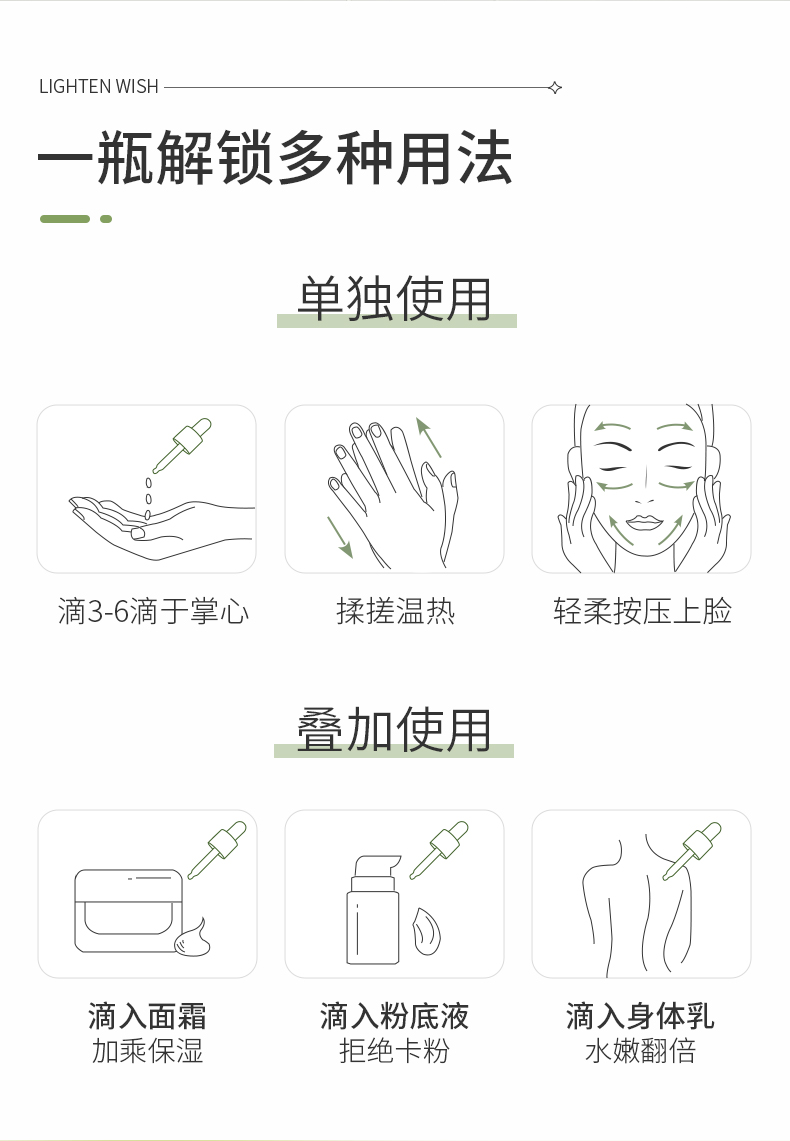 LIGHTEN WISH

一瓶解锁多种用法

单独使用

滴3-6滴于掌心

揉搓温热

轻柔按压上脸

叠加使用

滴入面霜
加乘保湿

滴入粉底液
拒绝卡粉

滴入身体乳
水嫩翻倍