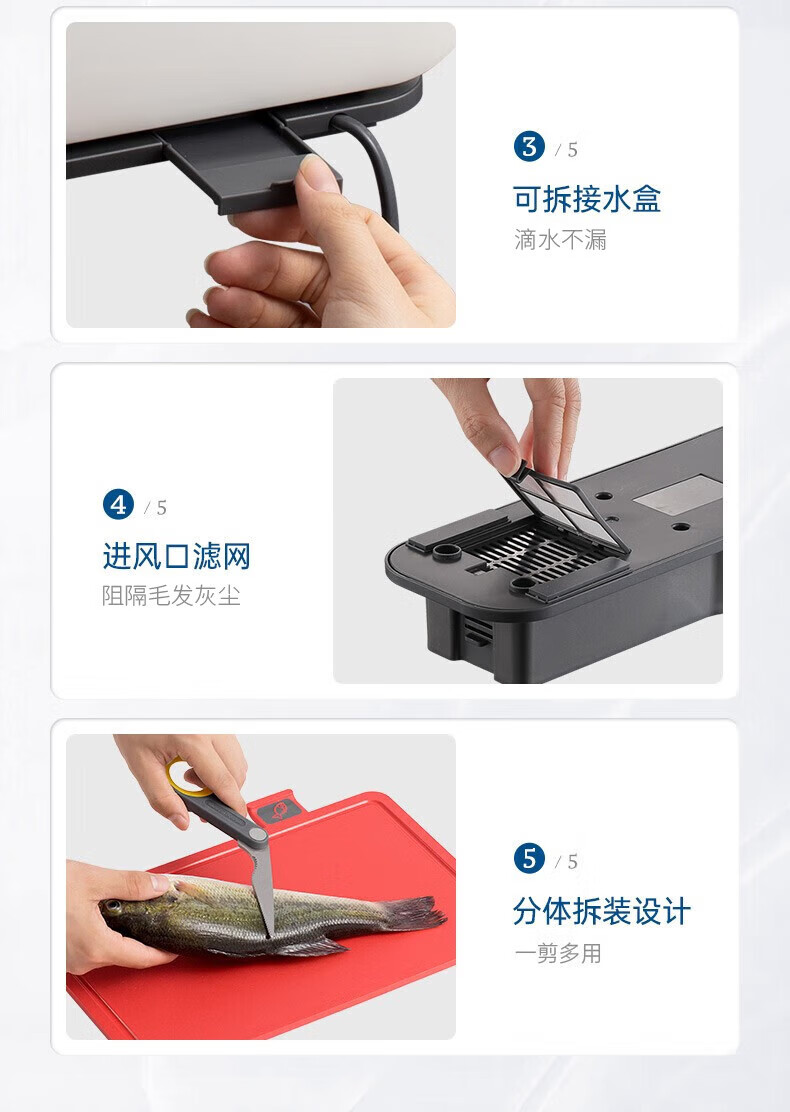 3 / 5

可拆接水盒

滴水不漏

4 / 5

进风口滤网

阻隔毛发灰尘

5 / 5

分体拆装设计

一剪多用