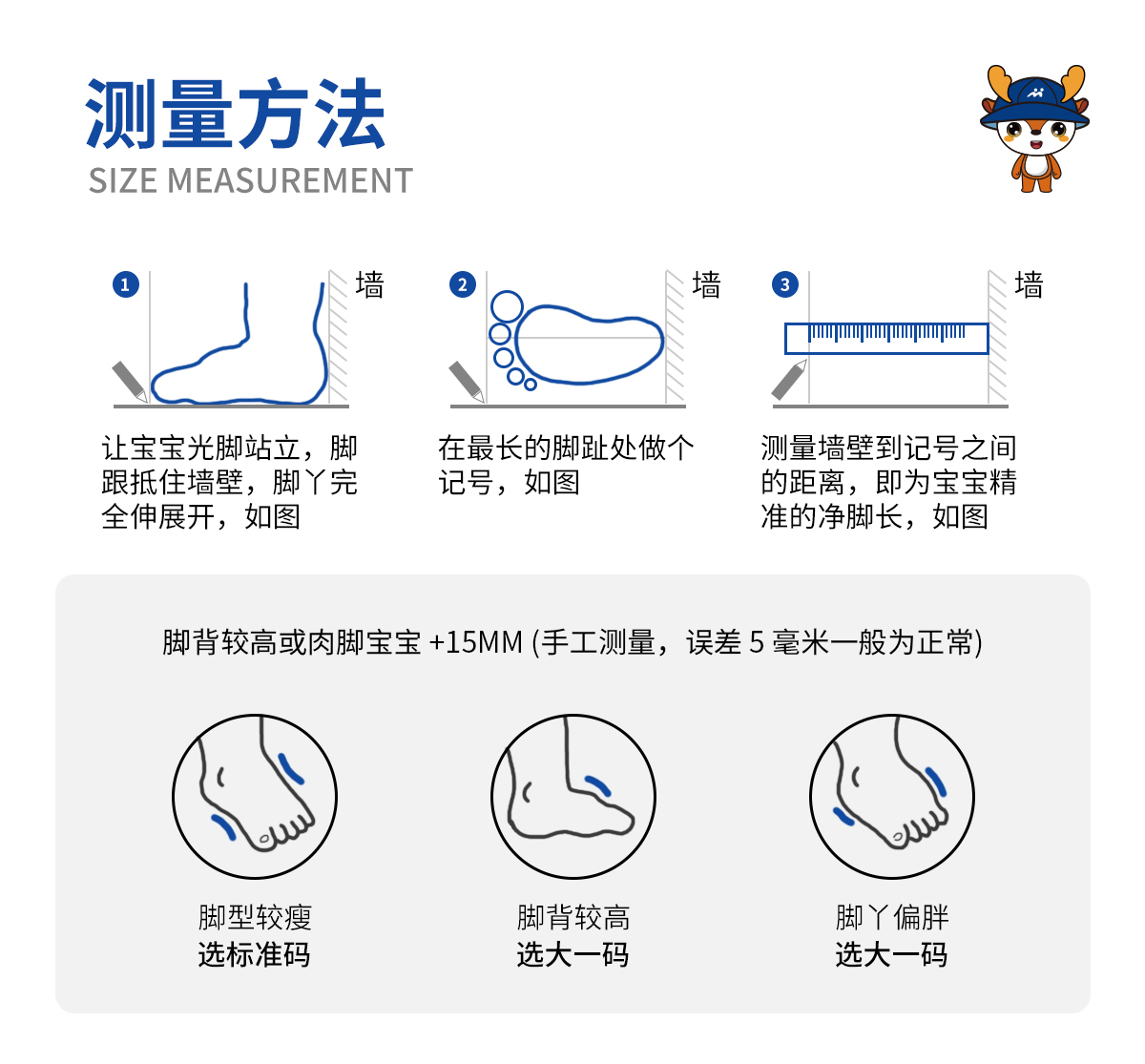 测量方法
SIZE MEASUREMENT

1 墙

让宝宝光脚站立，脚跟抵住墙壁，脚丫完全伸展开，如图

2 墙

在最长的脚趾处做个记号，如图

3 墙

测量墙壁到记号之间的距离，即为宝宝精准的净脚长，如图

脚背较高或肉脚宝宝 +15MM (手工测量，误差 5 毫米一般为正常)

脚型较瘦
选标准码

脚背较高
选大一码

脚丫偏胖
选大一码