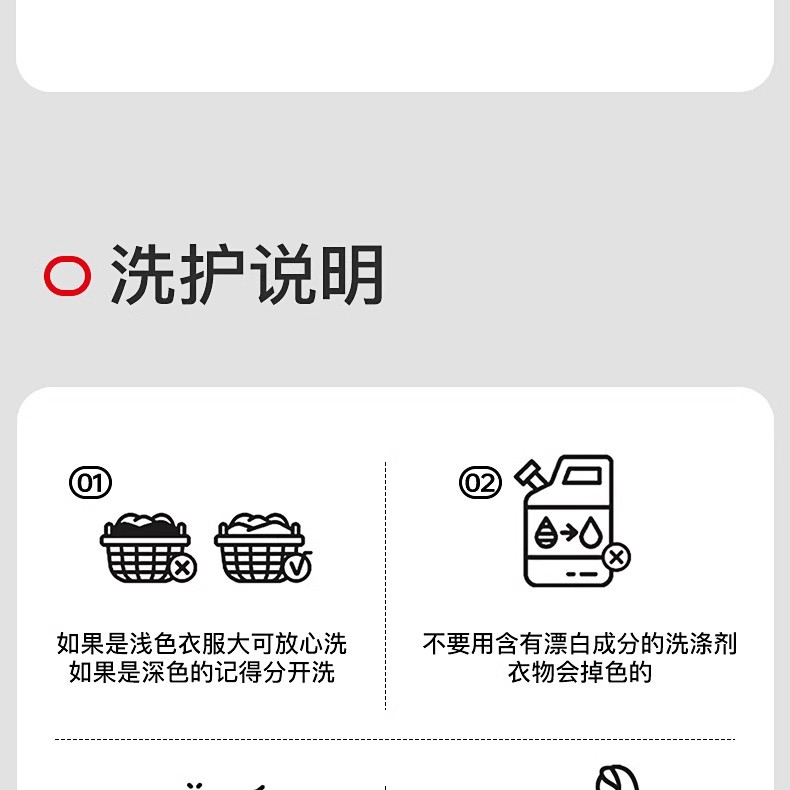 洗护说明

01

如果是浅色衣服大可放心洗
如果是深色的记得分开洗

02

不要用含有漂白成分的洗涤剂
衣物会掉色的