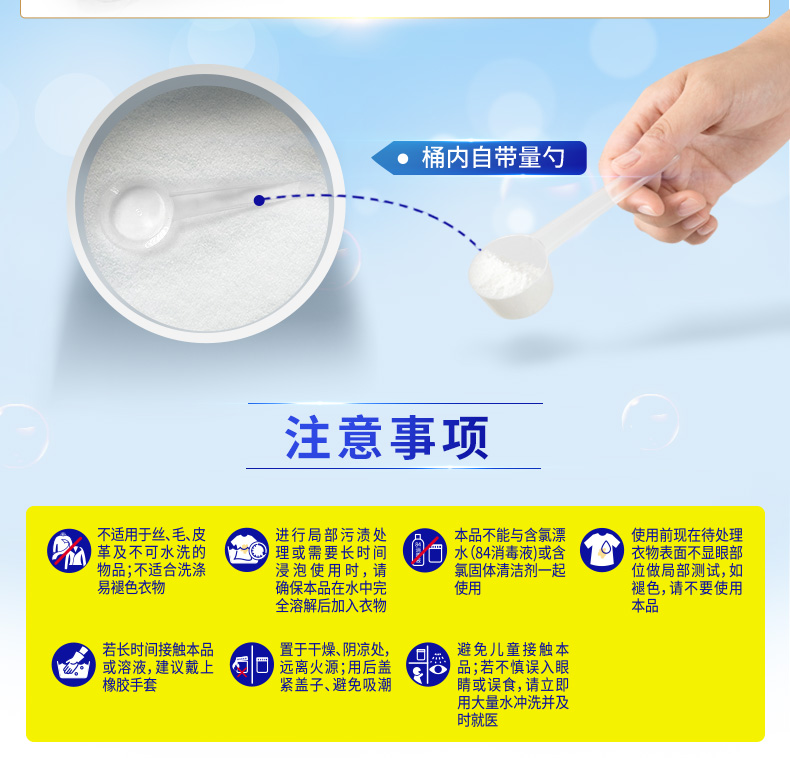 桶内自带量勺

注意事项

不适用于丝、毛、皮革及不可水洗的物品；不适合洗涤易褪色衣物

进行局部污渍处理或需要长时间浸泡使用时，请确保本品在水中完全溶解后加入衣物

本品不能与含氯漂水（84消毒液）或含氯固体清洁剂一起使用

使用前现在待处理衣物表面不显眼部位做局部测试，如褪色，请不要使用本品

若长时间接触本品或溶液，建议戴上橡胶手套

置于干燥、阴凉处，远离火源；用后盖紧盖子、避免吸潮

避免儿童接触本品；若不慎误入眼睛或误食，请立即用大量水冲洗并及时就医