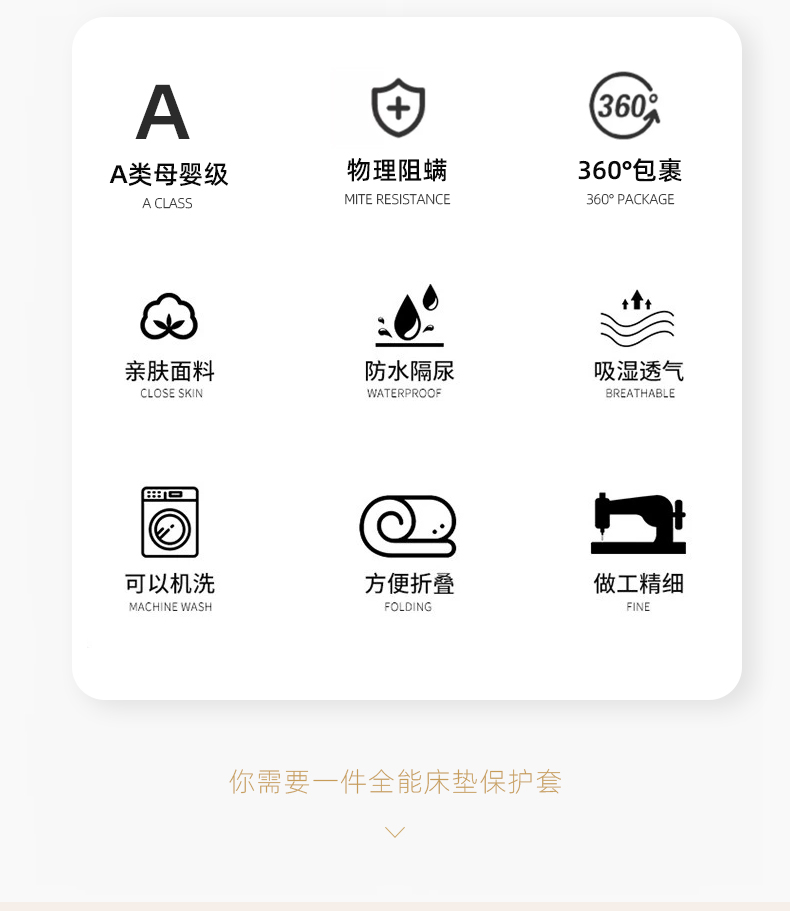 A

A类母婴级
A CLASS

物理阻螨
MITE RESISTANCE

360°
360°包裹
360° PACKAGE

亲肤面料
CLOSE SKIN

防水隔尿
WATERPROOF

吸湿透气
BREATHABLE

可以机洗
MACHINE WASH

方便折叠
FOLDING

做工精细
FINE

你需要一件全能床垫保护套