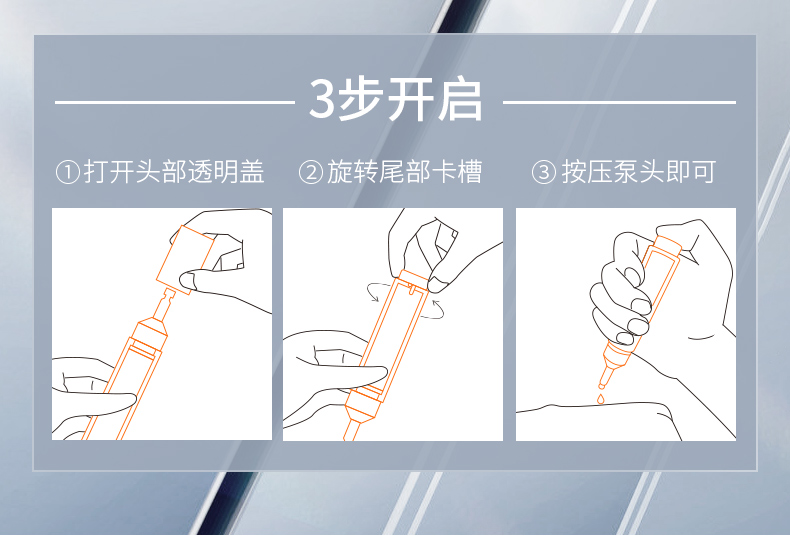 3步开启

①打开头部透明盖

②旋转尾部卡槽

③按压泵头即可