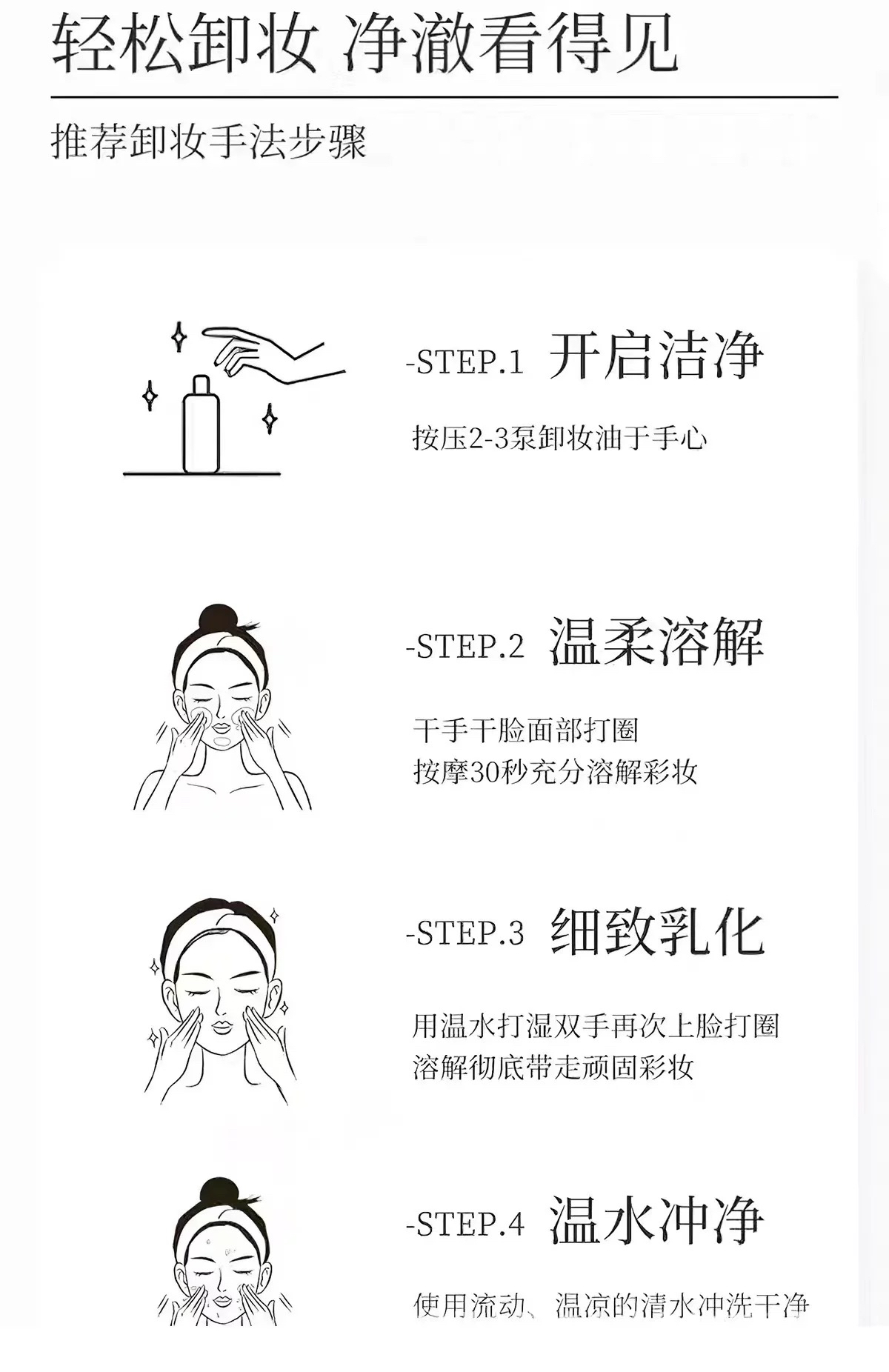 轻松卸妆 净澈看得见

推荐卸妆手法步骤

-STEP.1 开启洁净

按压2-3泵卸妆油于手心

-STEP.2 温柔溶解

干手干脸面部打圈
按摩30秒充分溶解彩妆

-STEP.3 细致乳化

用温水打湿双手再次上脸打圈
溶解彻底带走顽固彩妆

-STEP.4 温水冲净

使用流动、温凉的清水冲洗干净