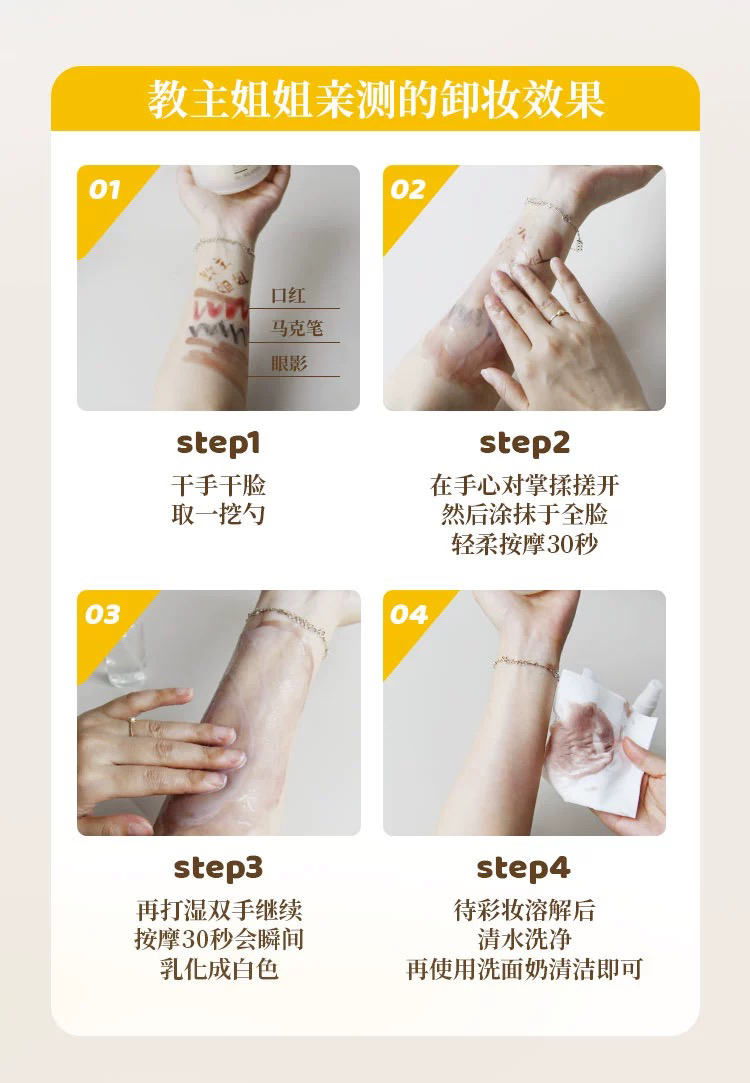 教主姐姐亲测的卸妆效果

01

口红
马克笔
眼影

step1
干手干脸
取一挖勺

02

step2
在手心对掌揉搓开
然后涂抹于全脸
轻柔按摩30秒

03

step3
再打湿双手继续
按摩30秒会瞬间
乳化成白色

04

step4
待彩妆溶解后
清水洗净
再使用洗面奶清洁即可