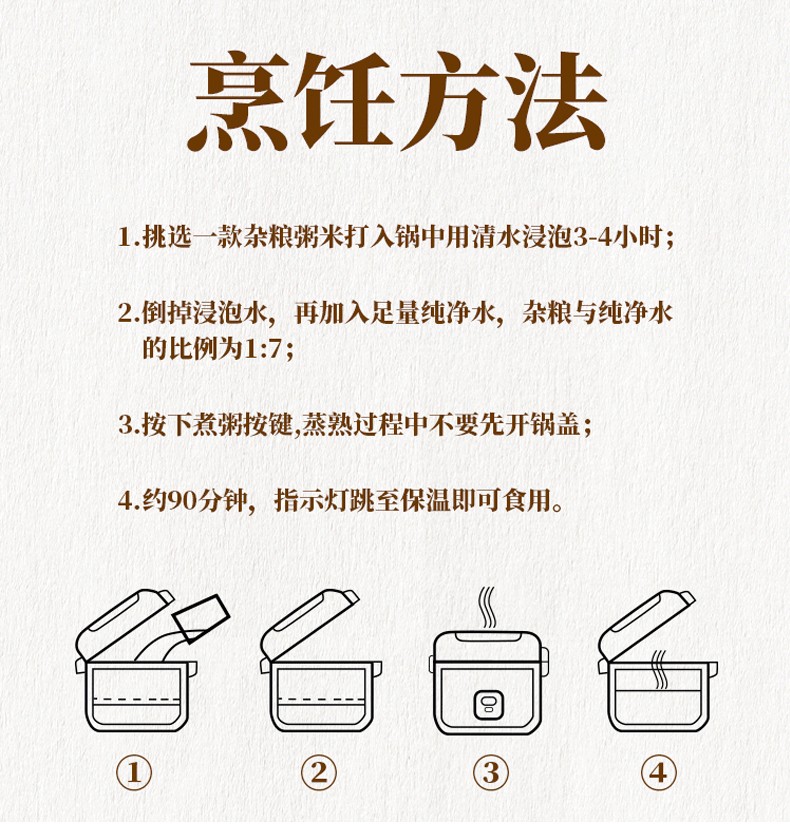 烹饪方法

1.挑选一款杂粮粥米打入锅中用清水浸泡3-4小时；

2.倒掉浸泡水，再加入足量纯净水，杂粮与纯净水的比例为1:7；

3.按下煮粥按键,蒸熟过程中不要先开锅盖；

4.约90分钟，指示灯跳至保温即可食用。

① ② ③ ④