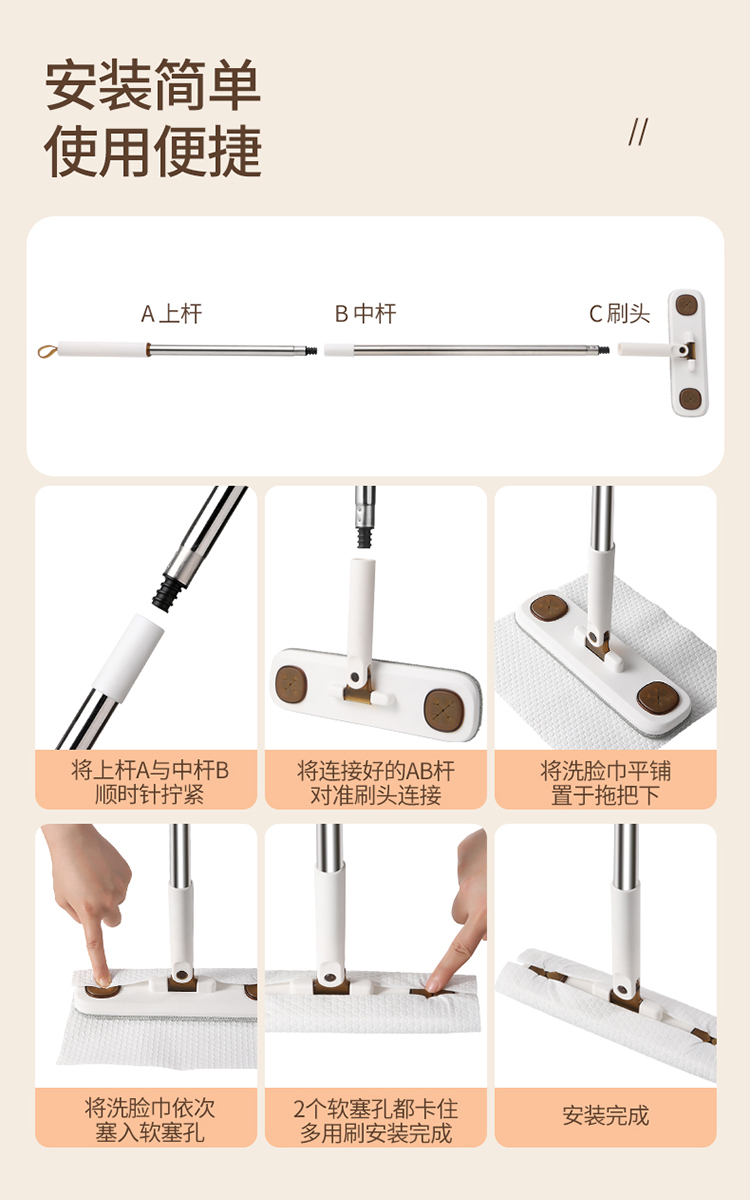 安装简单
使用便捷

//

A 上杆

B 中杆

C 刷头

将上杆A与中杆B
顺时针拧紧

将连接好的AB杆
对准刷头连接

将洗脸巾平铺
置于拖把下

将洗脸巾依次
塞入软塞孔

2个软塞孔都卡住
多用刷安装完成

安装完成