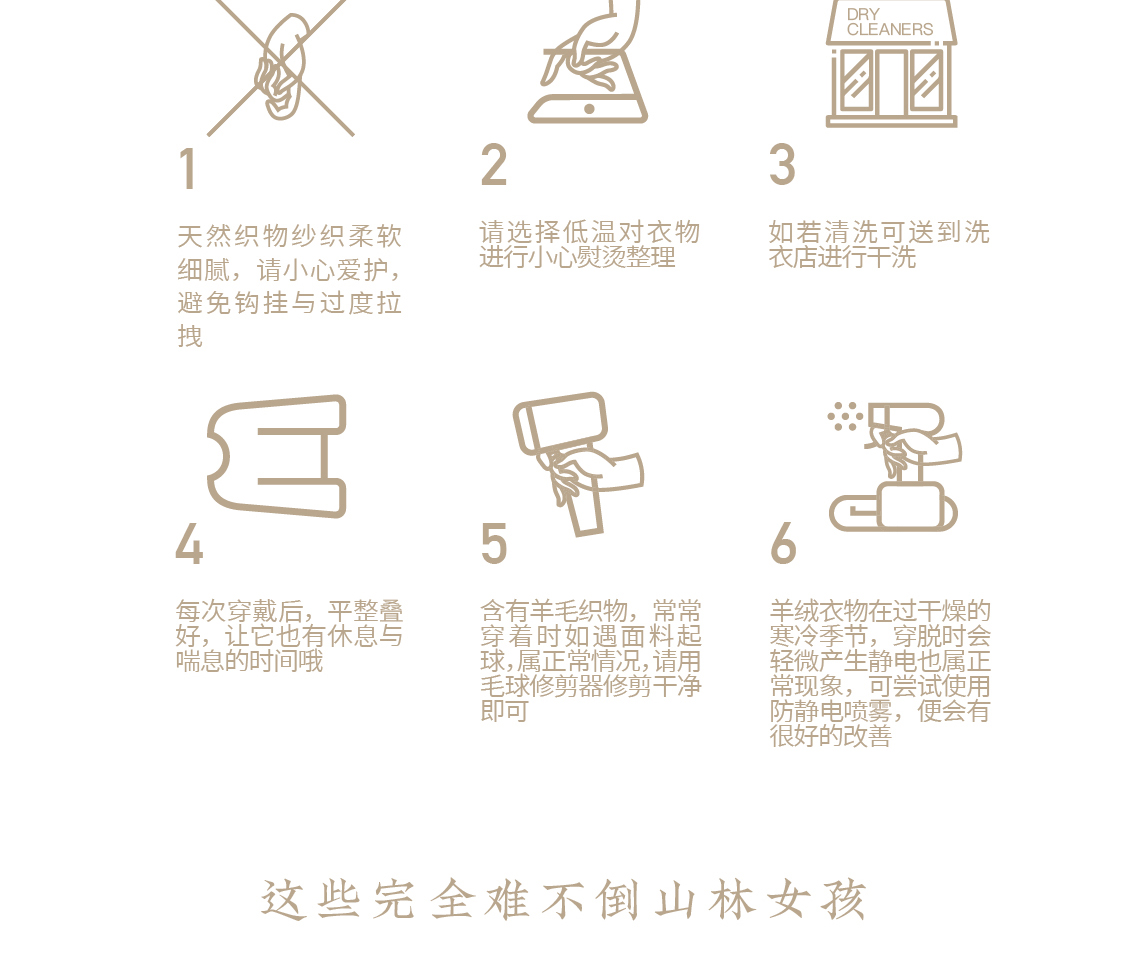 DRY CLEANERS

1

天然织物纱织柔软细腻，请小心爱护，避免钩挂与过度拉拽

2

请选择低温对衣物进行小心熨烫整理

3

如若清洗可送到洗衣店进行干洗

4

每次穿戴后，平整叠好，让它也有休息与喘息的时间哦

5

含有羊毛织物，常常穿着时如遇面料起球，属正常情况，请用毛球修剪器修剪干净即可

6

羊绒衣物在过干燥的寒冷季节，穿脱时会轻微产生静电也属正常现象，可尝试使用防静电喷雾，便会有很好的改善

这些完全难不倒山林女孩