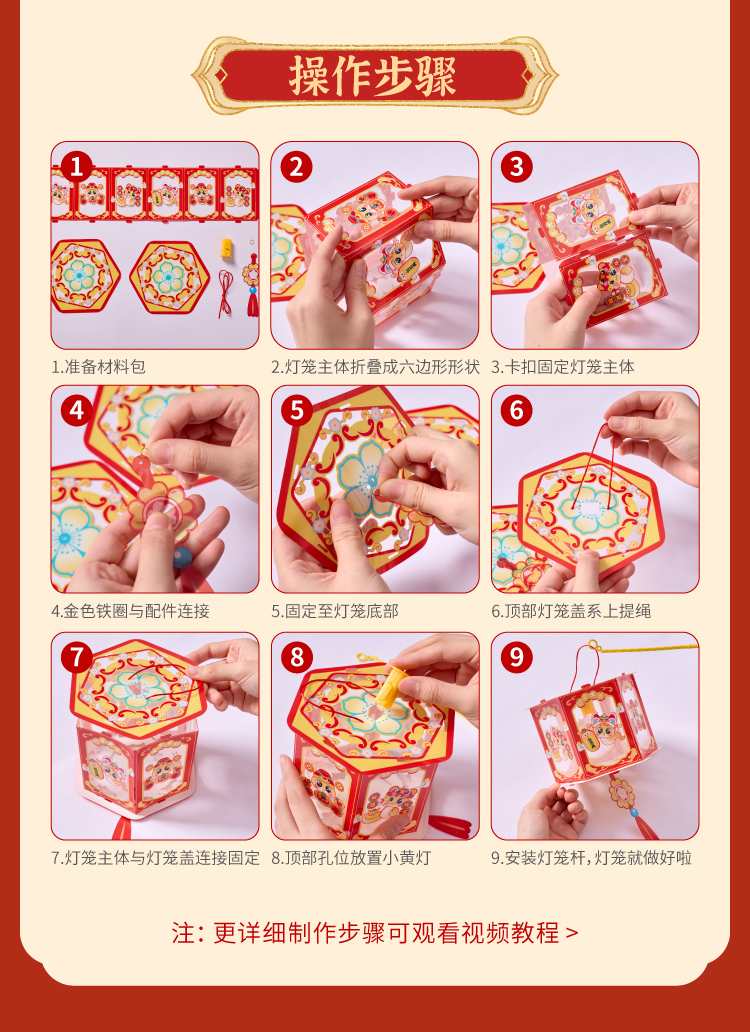 操作步骤

1

1.准备材料包

2

2.灯笼主体折叠成六边形形状

3

3.卡扣固定灯笼主体

4

4.金色铁圈与配件连接

5

5.固定至灯笼底部

6

6.顶部灯笼盖系上提绳

7

7.灯笼主体与灯笼盖连接固定

8

8.顶部孔位放置小黄灯

9

9.安装灯笼杆，灯笼就做好啦

注：更详细制作步骤可观看视频教程 >