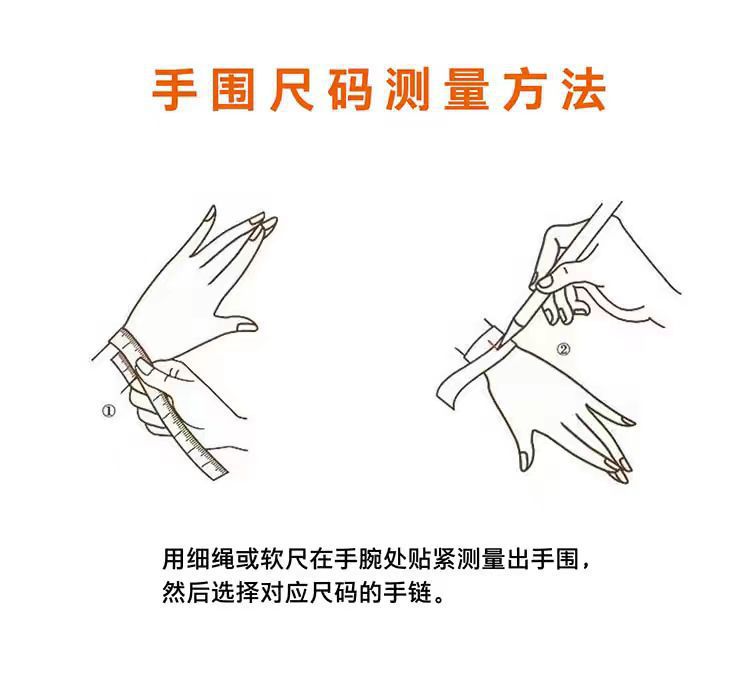 手围尺码测量方法

①

②

用细绳或软尺在手腕处贴紧测量出手围，然后选择对应尺码的手链。