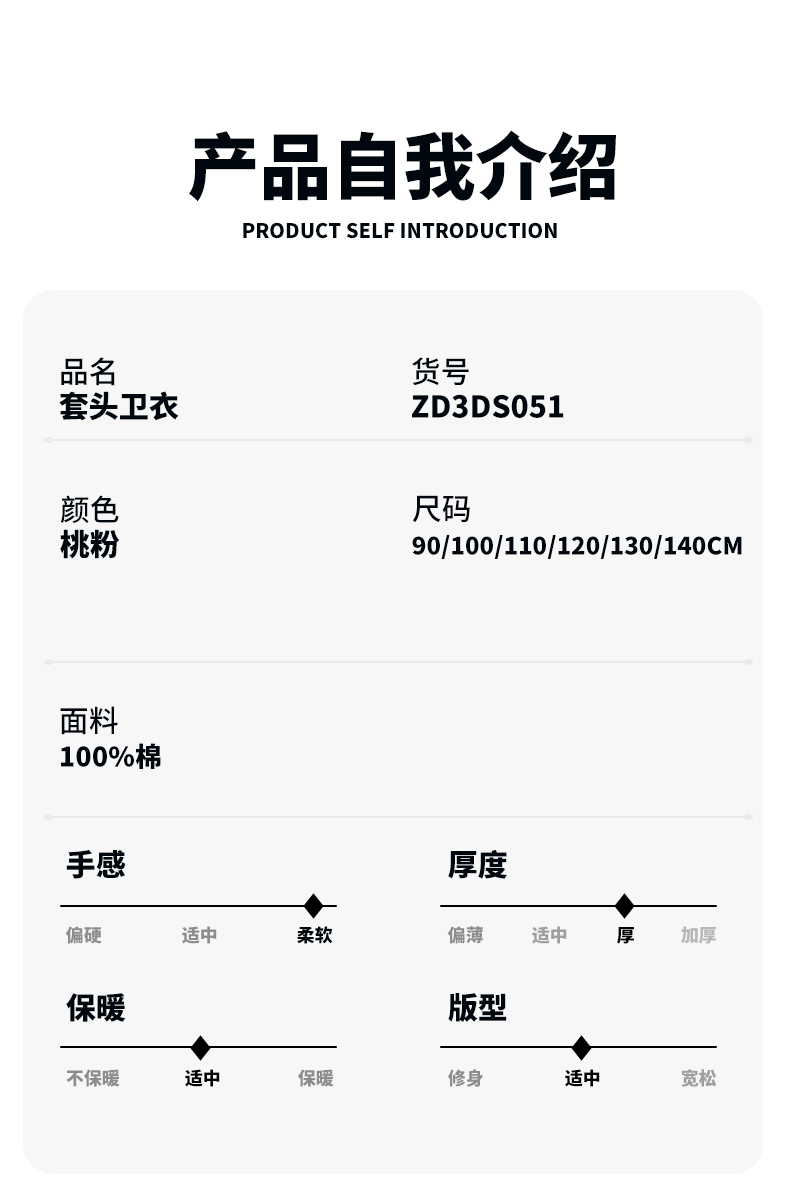 产品自我介绍
PRODUCT SELF INTRODUCTION

品名
套头卫衣

货号
ZD3DS051

颜色
桃粉

尺码
90/100/110/120/130/140CM

面料
100%棉

手感
偏硬 适中 柔软

厚度
偏薄 适中 厚 加厚

保暖
不保暖 适中 保暖

版型
修身 适中 宽松