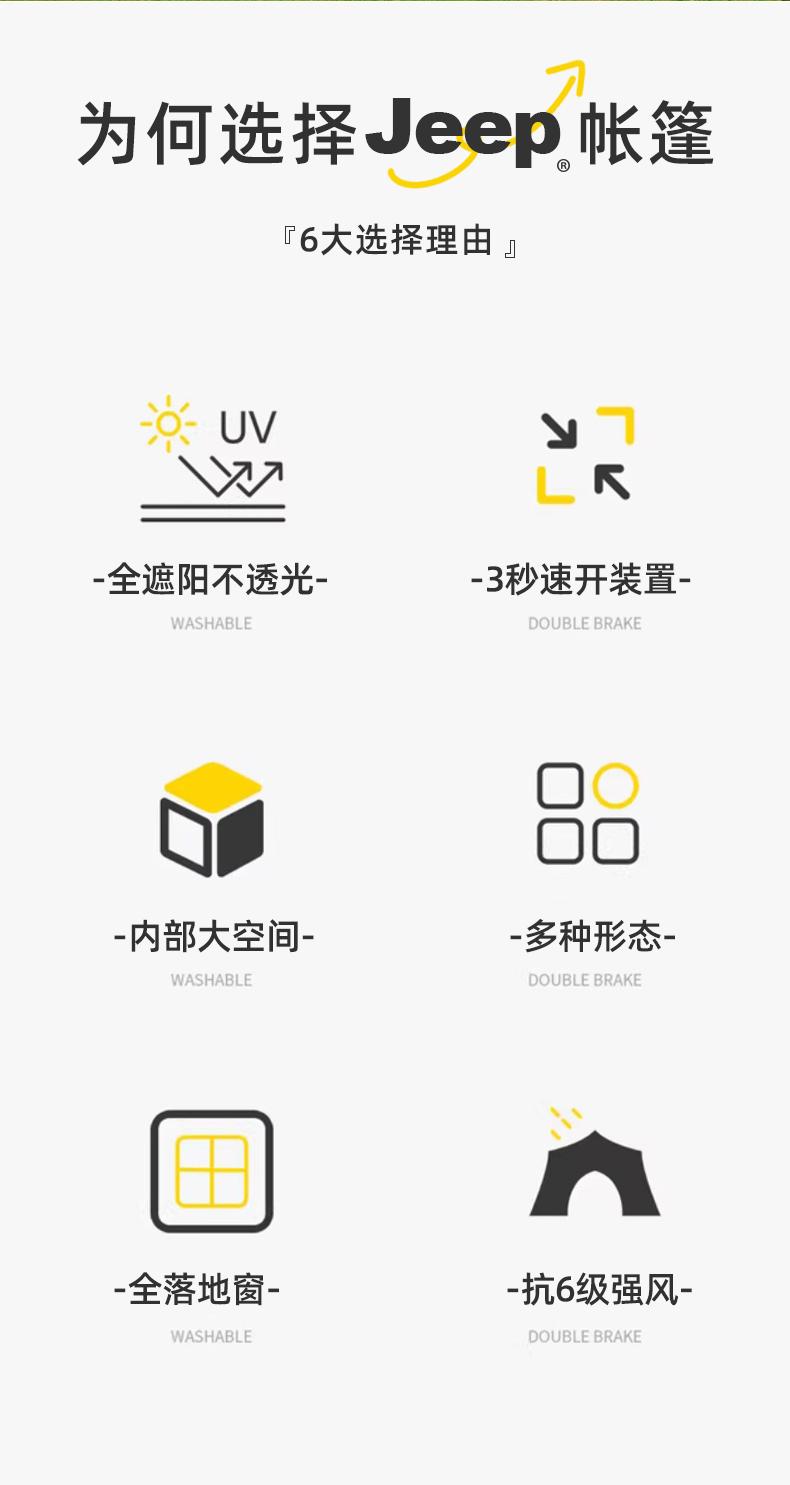 为何选择Jeep®帐篷

『6大选择理由』

UV

-全遮阳不透光-

WASHABLE

-3秒速开装置-

DOUBLE BRAKE

-内部大空间-

WASHABLE

-多种形态-

DOUBLE BRAKE

-全落地窗-

WASHABLE

-抗6级强风-

DOUBLE BRAKE