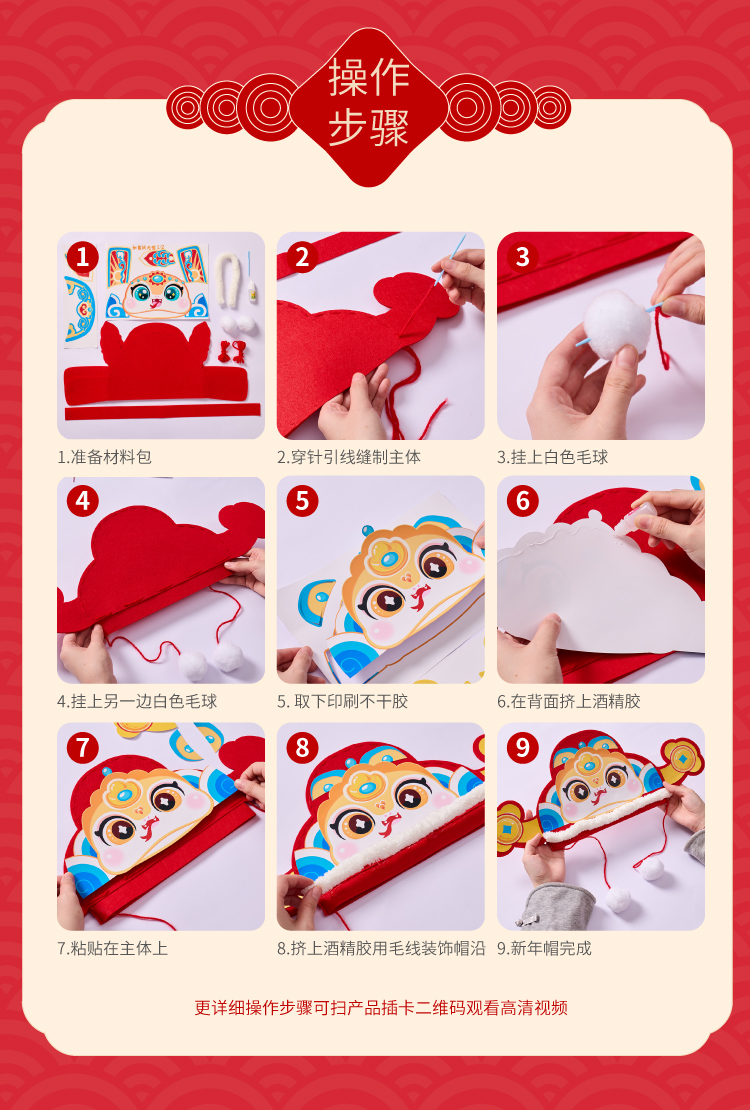 操作步骤

1

1.准备材料包

2

2.穿针引线缝制主体

3

3.挂上白色毛球

4

4.挂上另一边白色毛球

5

5. 取下印刷不干胶

6

6.在背面挤上酒精胶

7

7.粘贴在主体上

8

8.挤上酒精胶用毛线装饰帽沿

9

9.新年帽完成

更详细操作步骤可扫产品插卡二维码观看高清视频