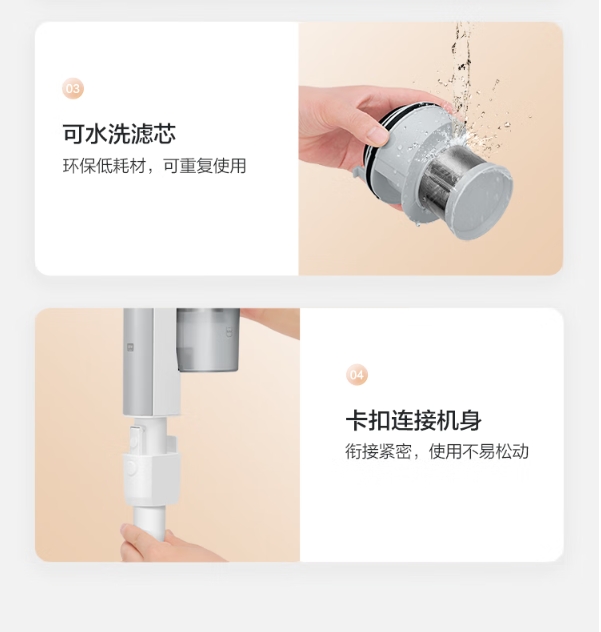 03

可水洗滤芯

环保低耗材，可重复使用

04

卡扣连接机身

衔接紧密，使用不易松动