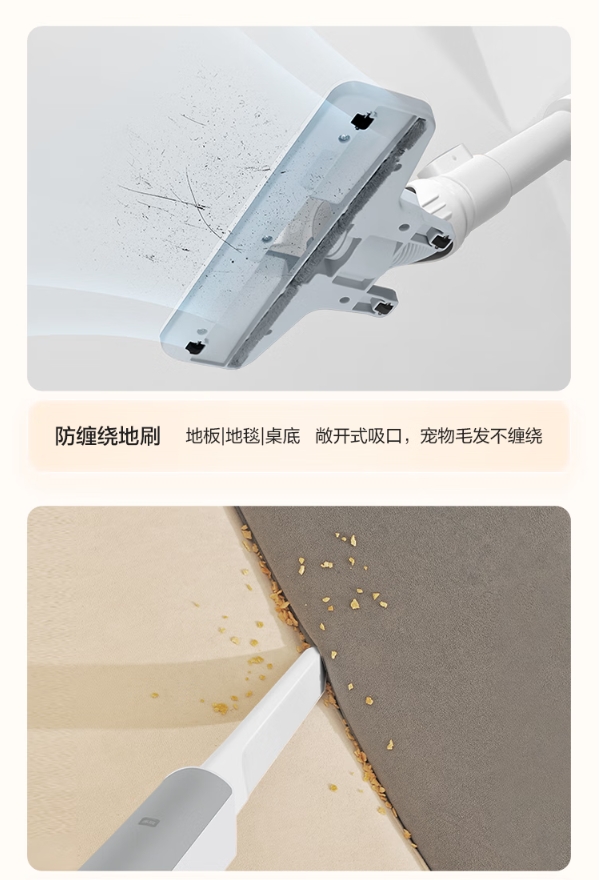 防缠绕地刷

地板|地毯|桌底　敞开式吸口，宠物毛发不缠绕