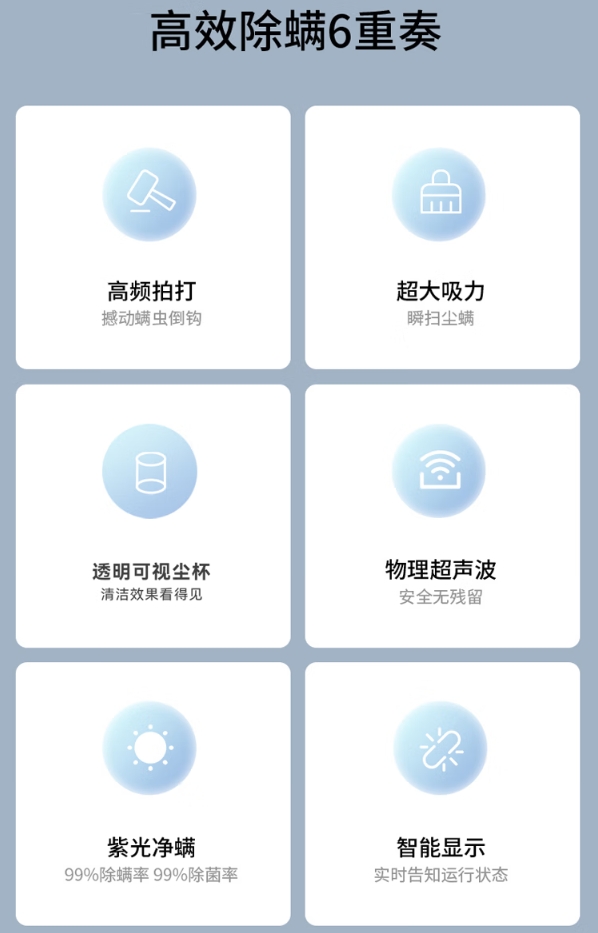 高效除螨6重奏

高频拍打
撼动螨虫倒钩

超大吸力
瞬扫尘螨

透明可视尘杯
清洁效果看得见

物理超声波
安全无残留

紫光净螨
99%除螨率 99%除菌率

智能显示
实时告知运行状态