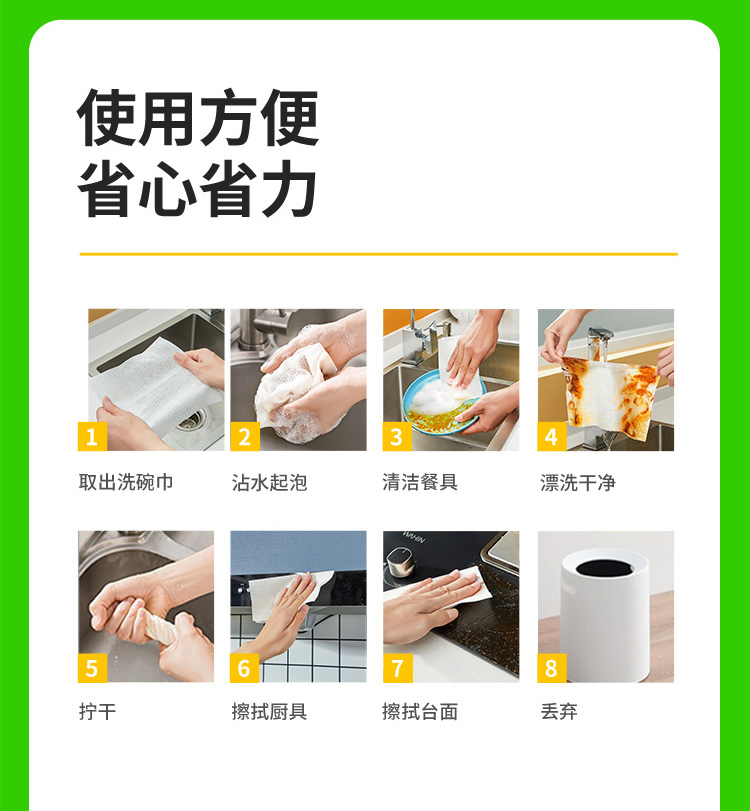 使用方便
省心省力

1
取出洗碗巾

2
沾水起泡

3
清洁餐具

4
漂洗干净

5
拧干

6
擦拭厨具

7
擦拭台面

8
丢弃