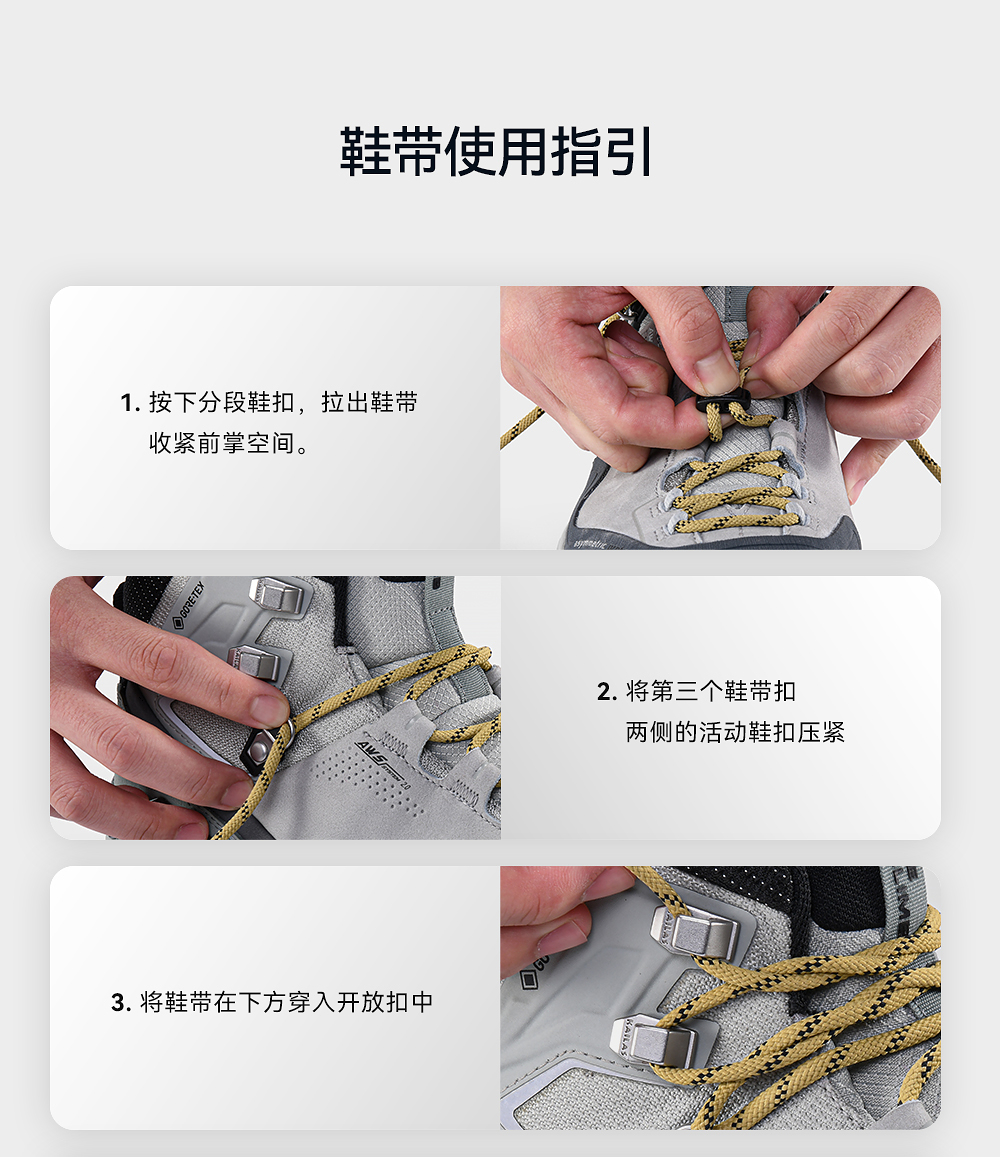 鞋带使用指引

1. 按下分段鞋扣，拉出鞋带收紧前掌空间。

GORE-TEX

AWS

2. 将第三个鞋带扣两侧的活动鞋扣压紧

3. 将鞋带在下方穿入开放扣中