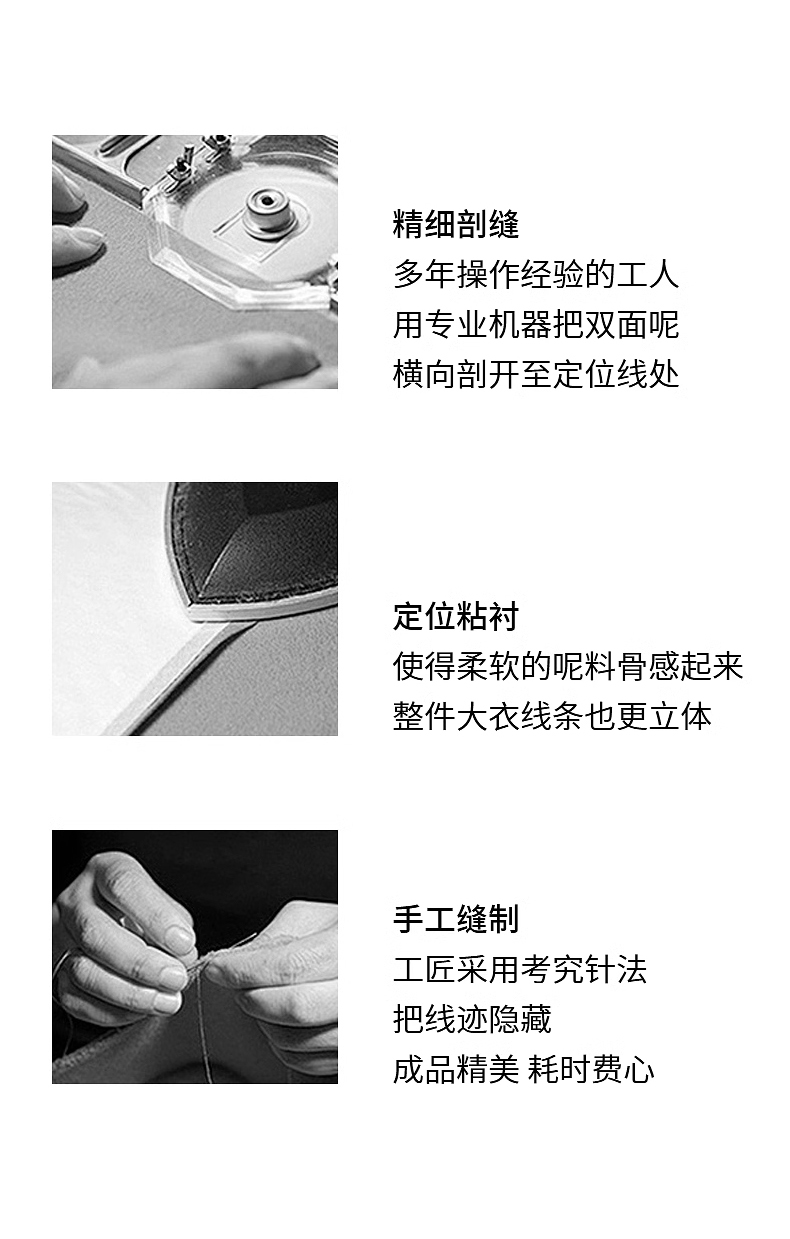 精细剖缝
多年操作经验的工人
用专业机器把双面呢
横向剖开至定位线处

定位粘衬
使得柔软的呢料骨感起来
整件大衣线条也更立体

手工缝制
工匠采用考究针法
把线迹隐藏
成品精美 耗时费心