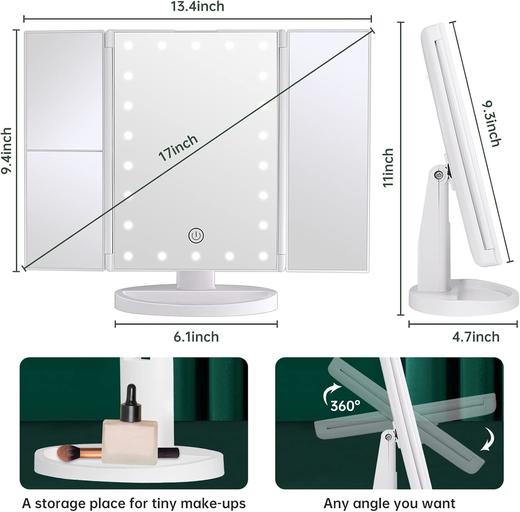 13.4inch

9.4inch

17inch

6.1inch

11inch

9.3inch

4.7inch

360°

A storage place for tiny make-ups

Any angle you want