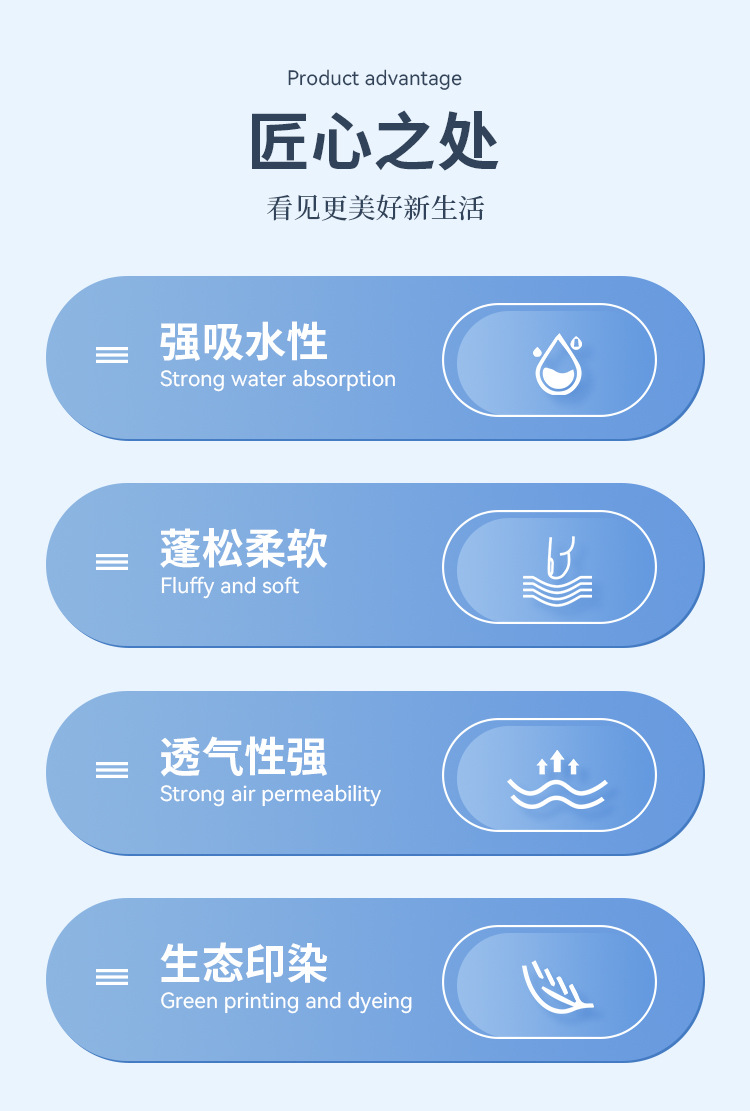 Product advantage

匠心之处

看见更美好新生活

强吸水性
Strong water absorption

蓬松柔软
Fluffy and soft

透气性强
Strong air permeability

生态印染
Green printing and dyeing