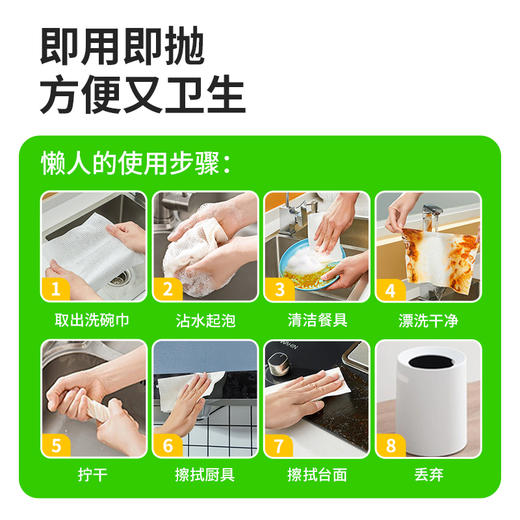 即用即抛
方便又卫生

懒人的使用步骤：

1
取出洗碗巾

2
沾水起泡

3
清洁餐具

4
漂洗干净

5
拧干

6
擦拭厨具

7
擦拭台面

8
丢弃