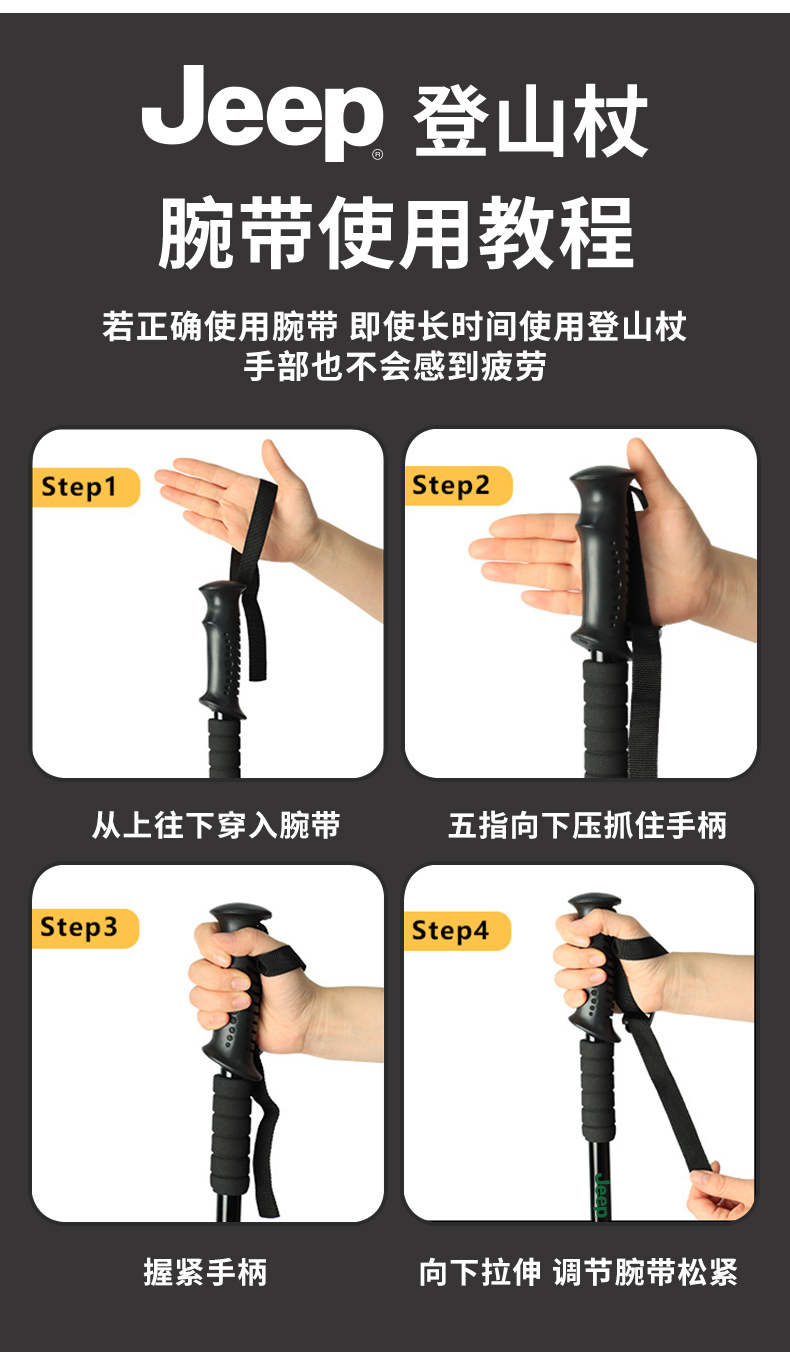 Jeep® 登山杖
腕带使用教程

若正确使用腕带 即使长时间使用登山杖
手部也不会感到疲劳

Step1

从上往下穿入腕带

Step2

五指向下压抓住手柄

Step3

握紧手柄

Step4

Jeep

向下拉伸 调节腕带松紧