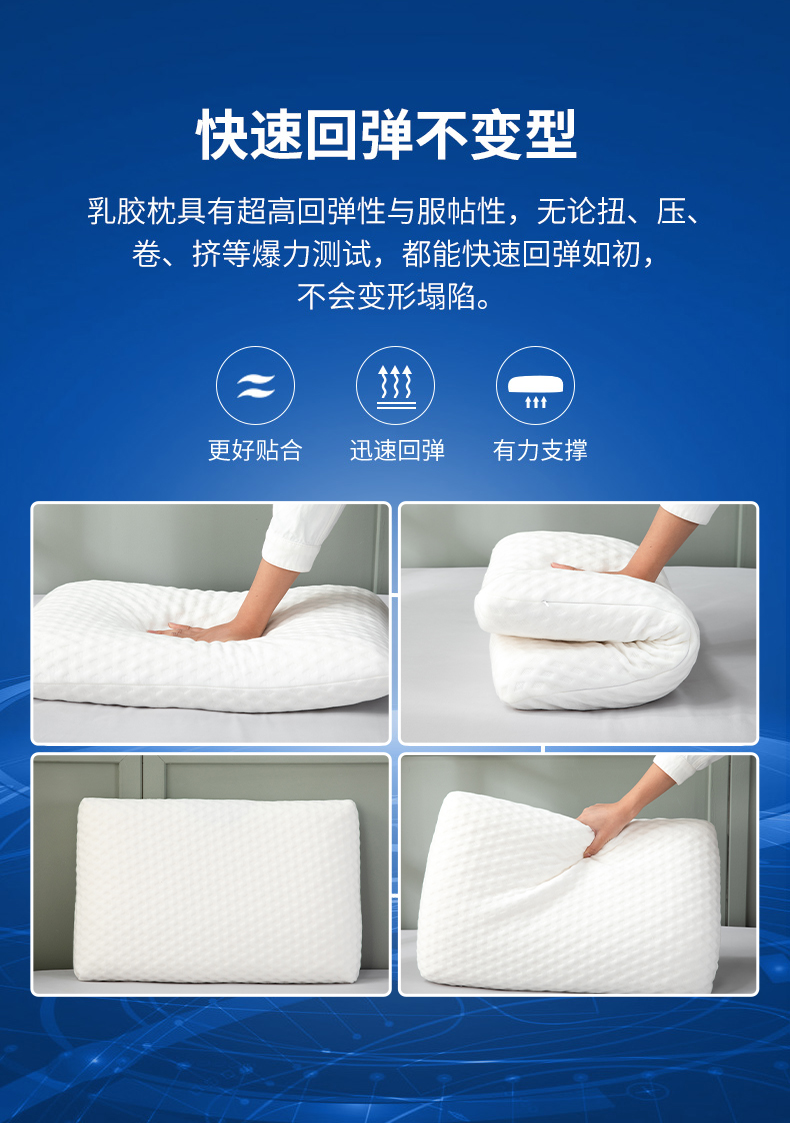 快速回弹不变型

乳胶枕具有超高回弹性与服帖性，无论扭、压、卷、挤等爆力测试，都能快速回弹如初，不会变形塌陷。

更好贴合 迅速回弹 有力支撑