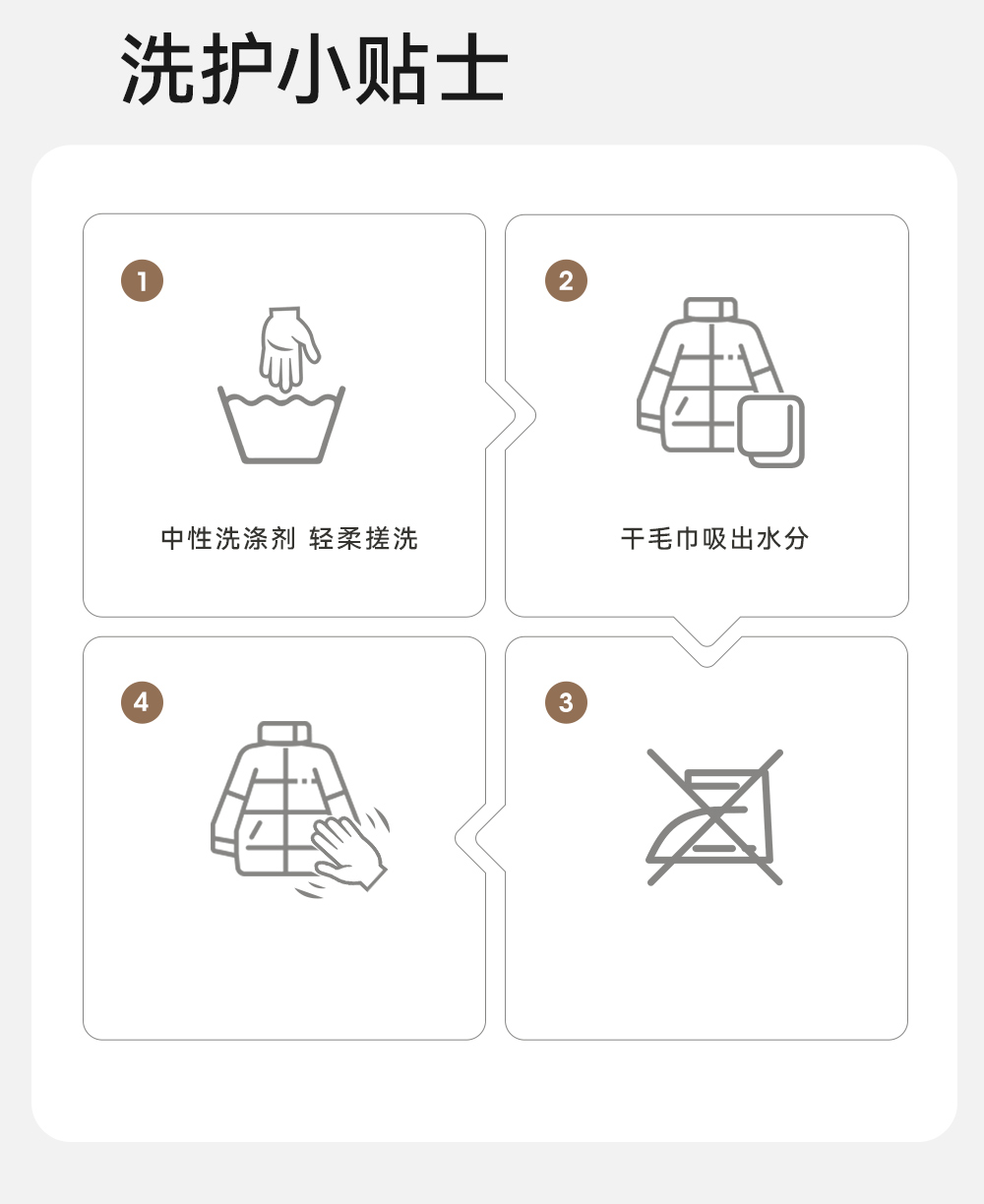 洗护小贴士

1

中性洗涤剂 轻柔搓洗

2

干毛巾吸出水分

4

3