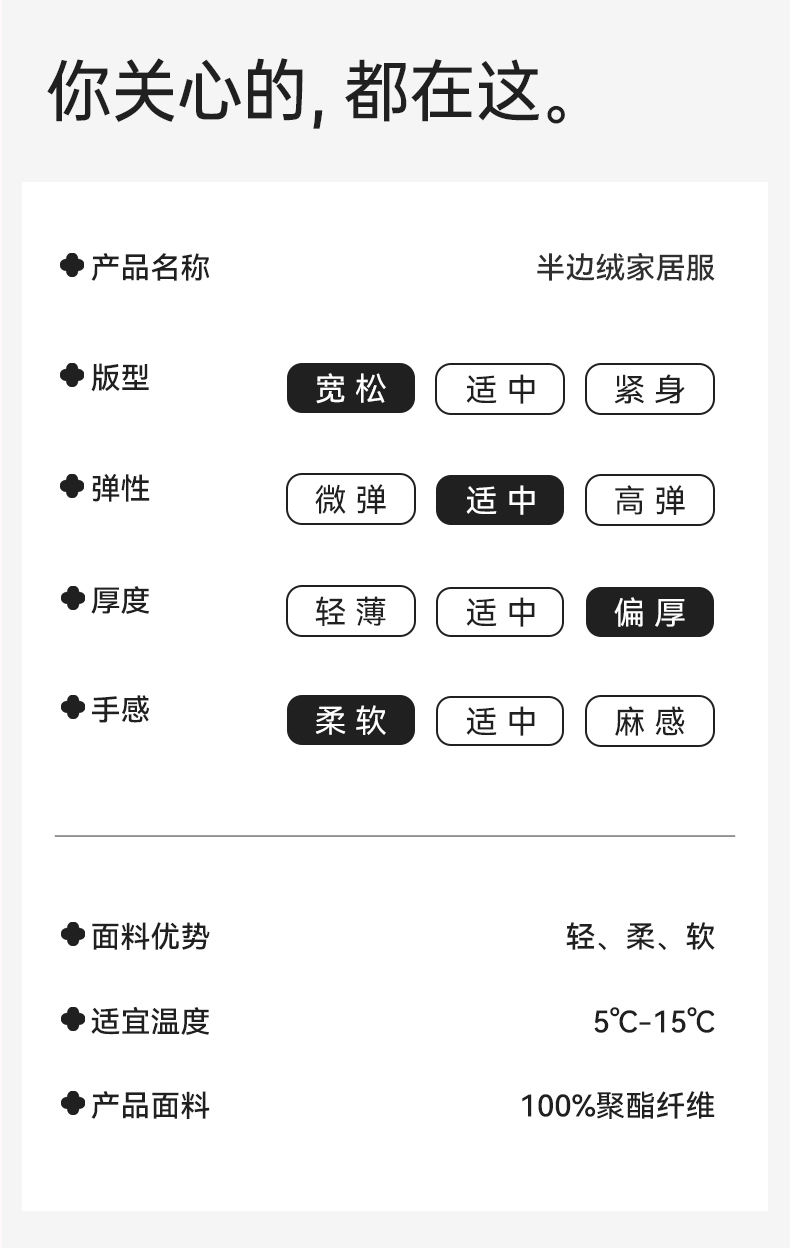 你关心的,都在这。

产品名称 半边绒家居服

版型 宽松 适中 紧身

弹性 微弹 适中 高弹

厚度 轻薄 适中 偏厚

手感 柔软 适中 麻感

面料优势 轻、柔、软

适宜温度 5℃-15℃

产品面料 100%聚酯纤维