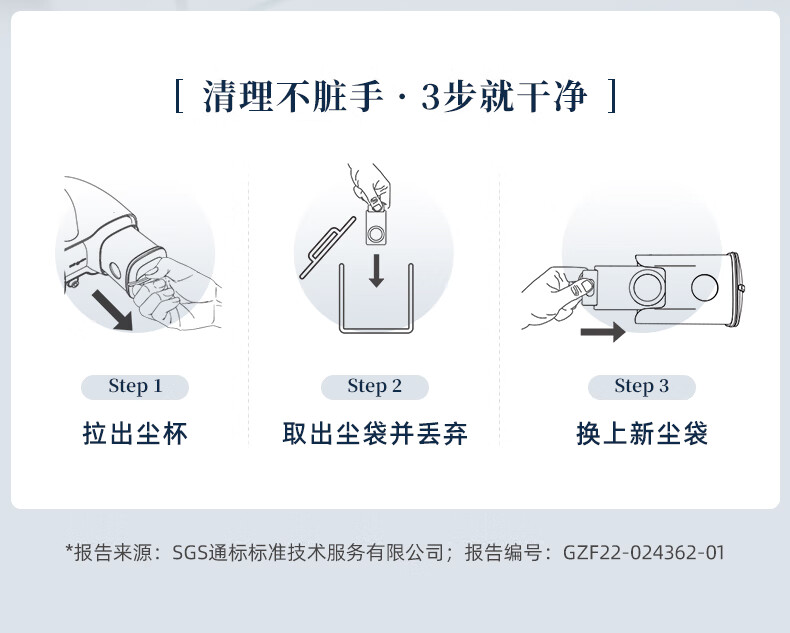 [ 清理不脏手 · 3步就干净 ]

Step 1
拉出尘杯

Step 2
取出尘袋并丢弃

Step 3
换上新尘袋

*报告来源：SGS通标标准技术服务有限公司；报告编号：GZF22-024362-01