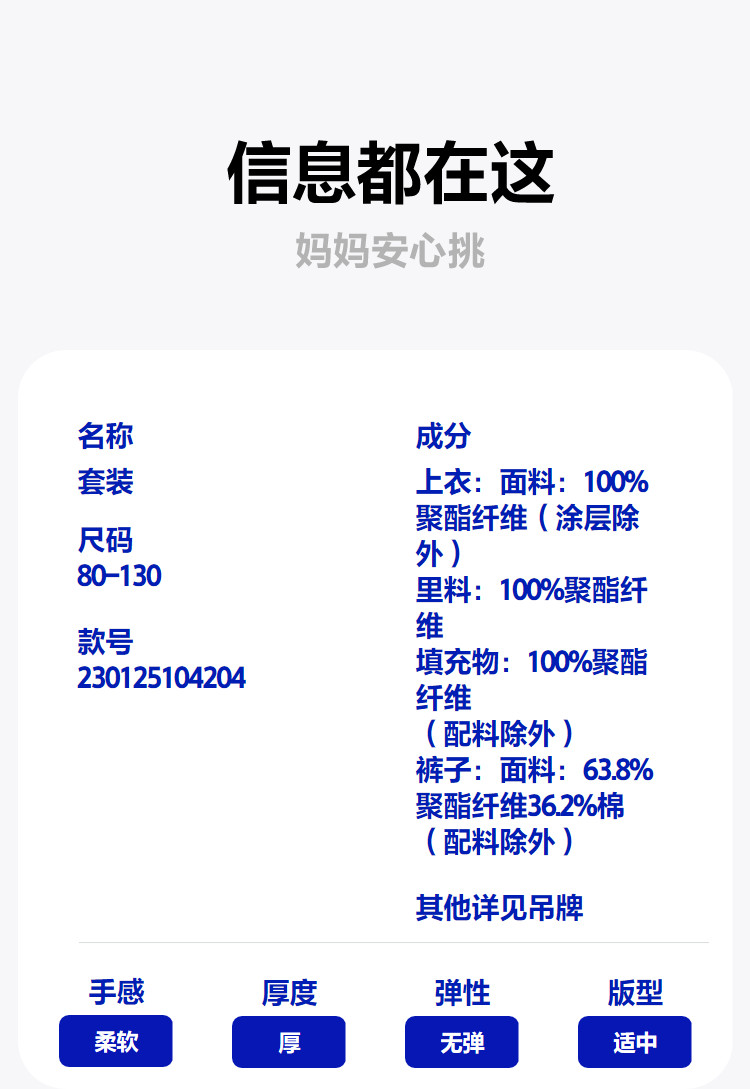 信息都在这

妈妈安心挑

名称
套装

尺码
80-130

款号
230125104204

成分
上衣：面料：100%聚酯纤维（涂层除外）
里料：100%聚酯纤维
填充物：100%聚酯纤维
（配料除外）
裤子：面料：63.8%聚酯纤维36.2%棉
（配料除外）

其他详见吊牌

手感
柔软

厚度
厚

弹性
无弹

版型
适中